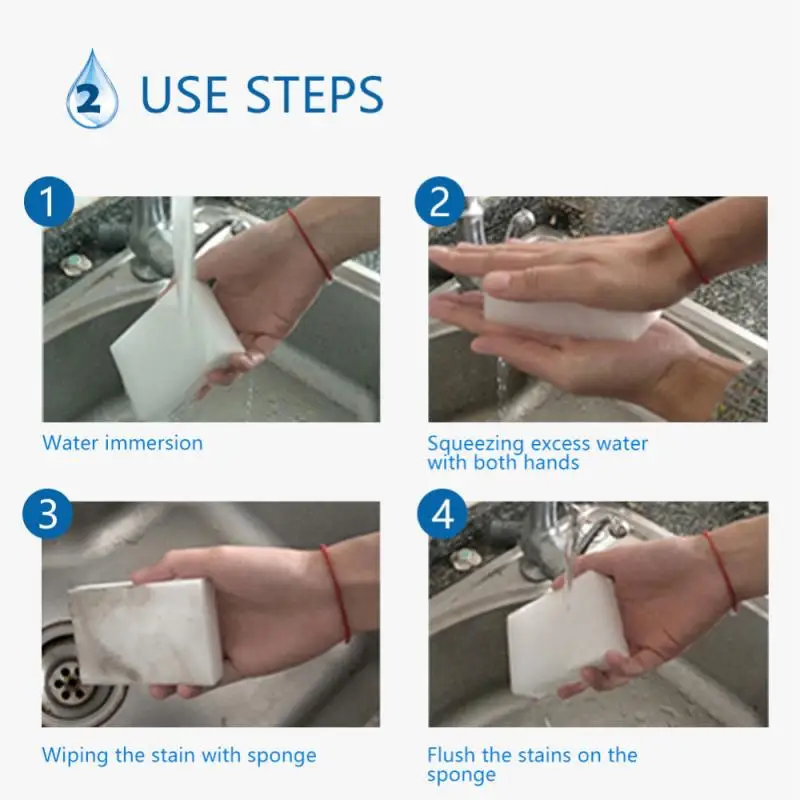 2 USE STEPS

1

Water immersion

2

Squeezing excess water with both hands

3

Wiping the stain with sponge

4

Flush the stains on the sponge