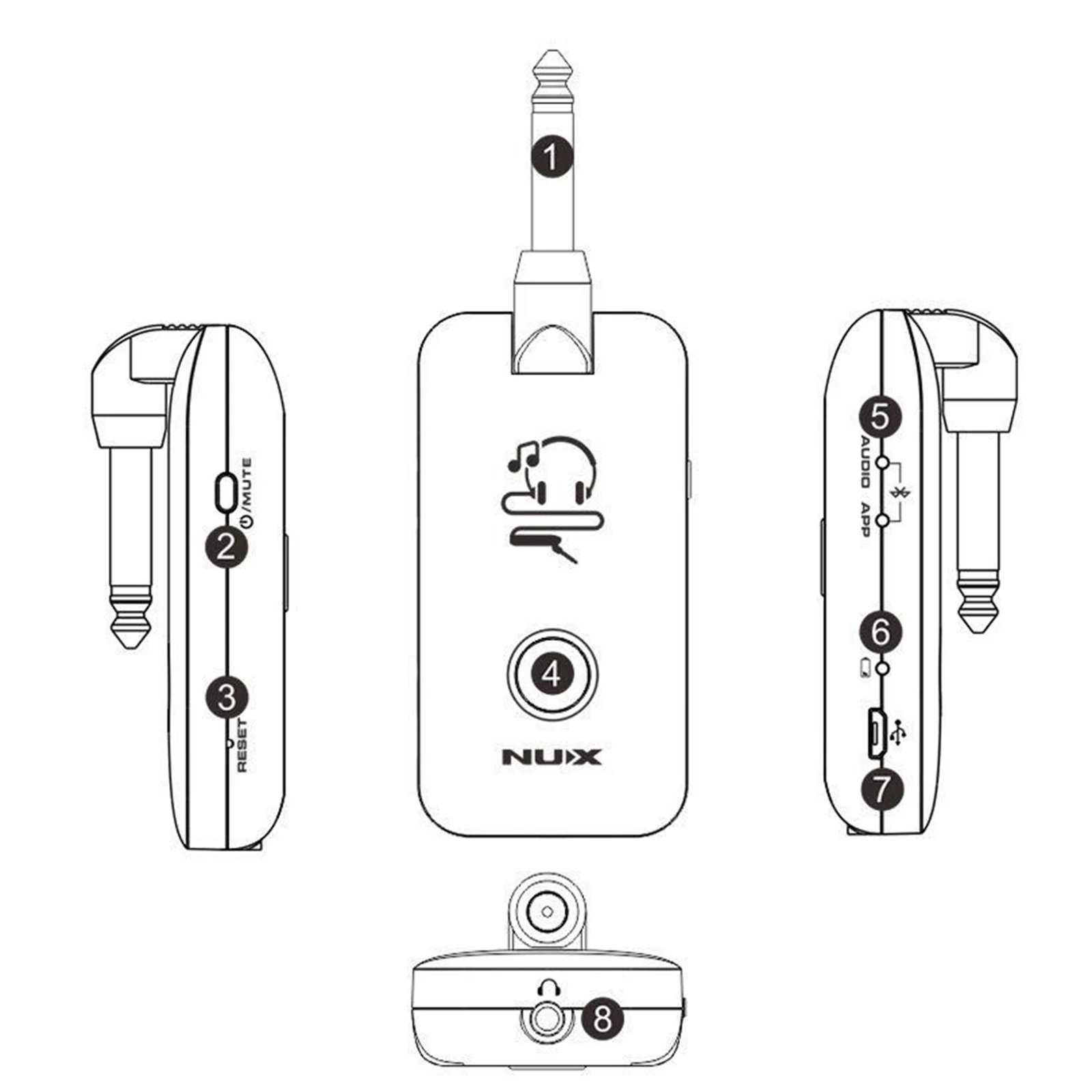 1

/MUTE

2

3

RESET

4

NUX

5

AUDIO

APP

6

7

8