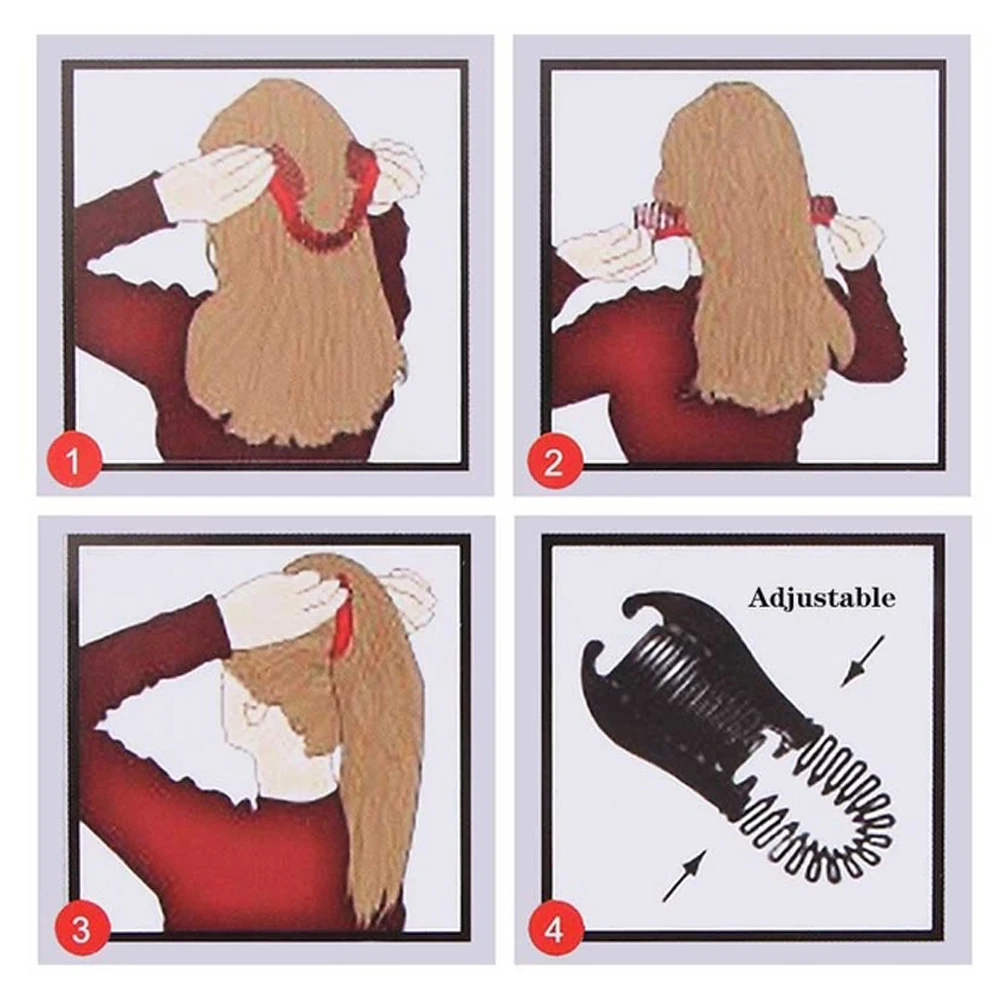 1

2

3

Adjustable

4