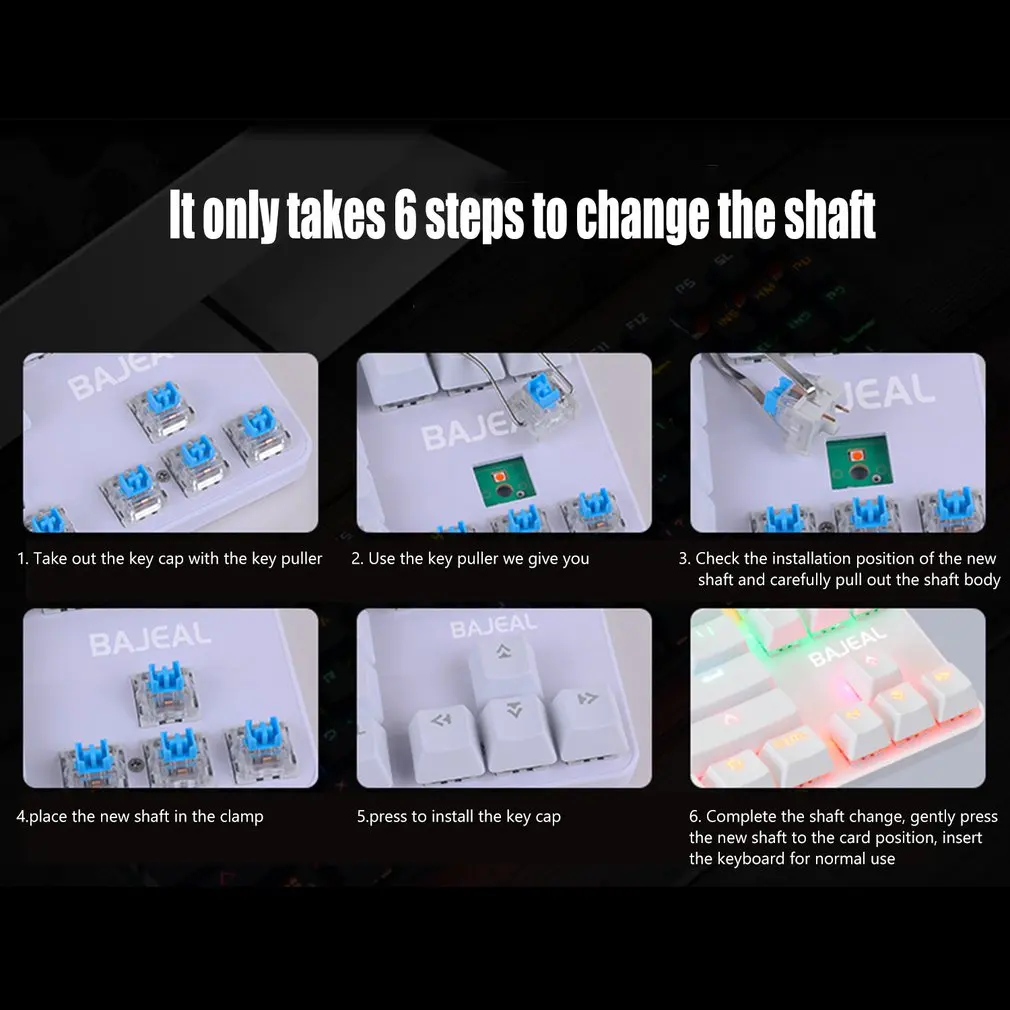 It only takes 6 steps to change the shaft

BAJEAL

1. Take out the key cap with the key puller

BAJEAL

2. Use the key puller we give you

BAJEAL

3. Check the installation position of the new shaft and carefully pull out the shaft body

BAJEAL

4.place the new shaft in the clamp

BAJEAL

5.press to install the key cap

BAJEAL

6. Complete the shaft change, gently press the new shaft to the card position, insert the keyboard for normal use