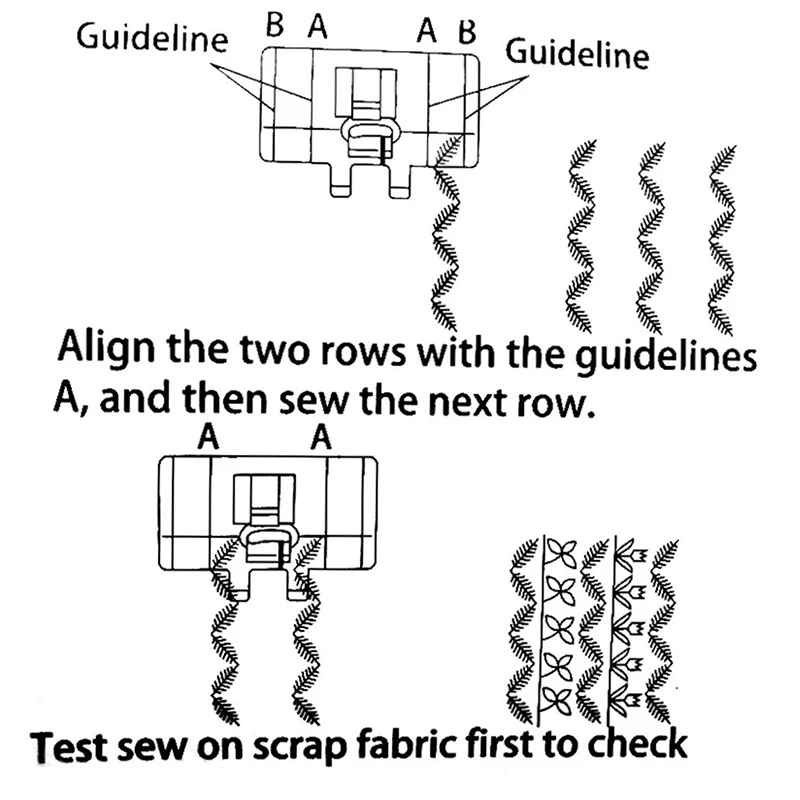 Guideline B A A B Guideline

Align the two rows with the guidelines A, and then sew the next row.

A A

Test sew on scrap fabric first to check