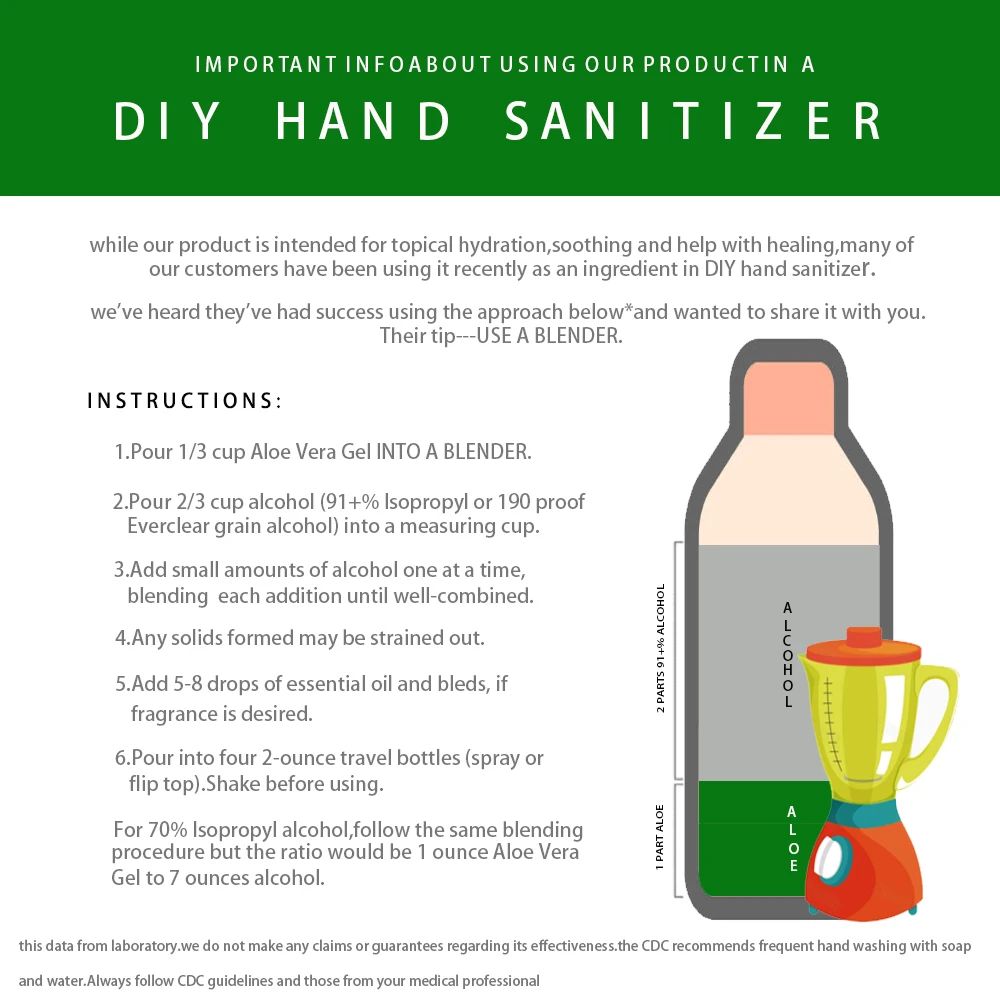 IMPORTANT INFOABOUT USING OUR PRODUCTIN A

DIY HAND SANITIZER

while our product is intended for topical hydration,soothing and help with healing,many of our customers have been using it recently as an ingredient in DIY hand sanitizer.

we've heard they've had success using the approach below*and wanted to share it with you. Their tip---USE A BLENDER.

INSTRUCTIONS:

1.Pour 1/3 cup Aloe Vera Gel INTO A BLENDER.

2.Pour 2/3 cup alcohol (91+% Isopropyl or 190 proof Everclear grain alcohol) into a measuring cup.

3.Add small amounts of alcohol one at a time, blending each addition until well-combined.

4.Any solids formed may be strained out.

5.Add 5-8 drops of essential oil and bleds, if fragrance is desired.

6.Pour into four 2-ounce travel bottles (spray or flip top).Shake before using.

For 70% Isopropyl alcohol,follow the same blending procedure but the ratio would be 1 ounce Aloe Vera Gel to 7 ounces alcohol.

2 PARTS 91+% ALCOHOL

ALCOHOL

1 PART ALOE

ALOE

this data from laboratory.we do not make any claims or guarantees regarding its effectiveness.the CDC recommends frequent hand washing with soap and water.Always follow CDC guidelines and those from your medical professional