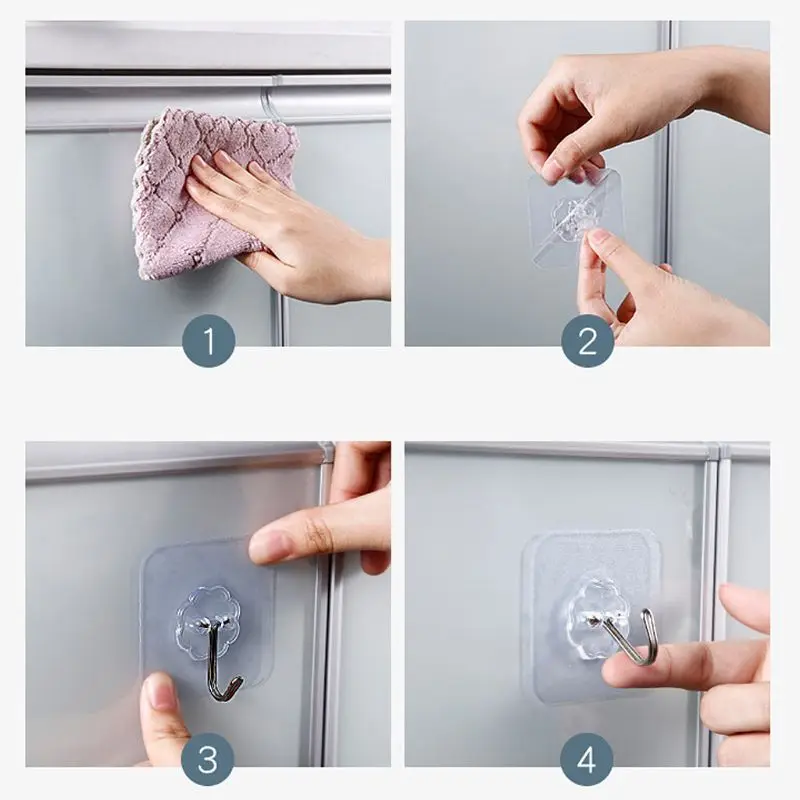 1

2

3

4