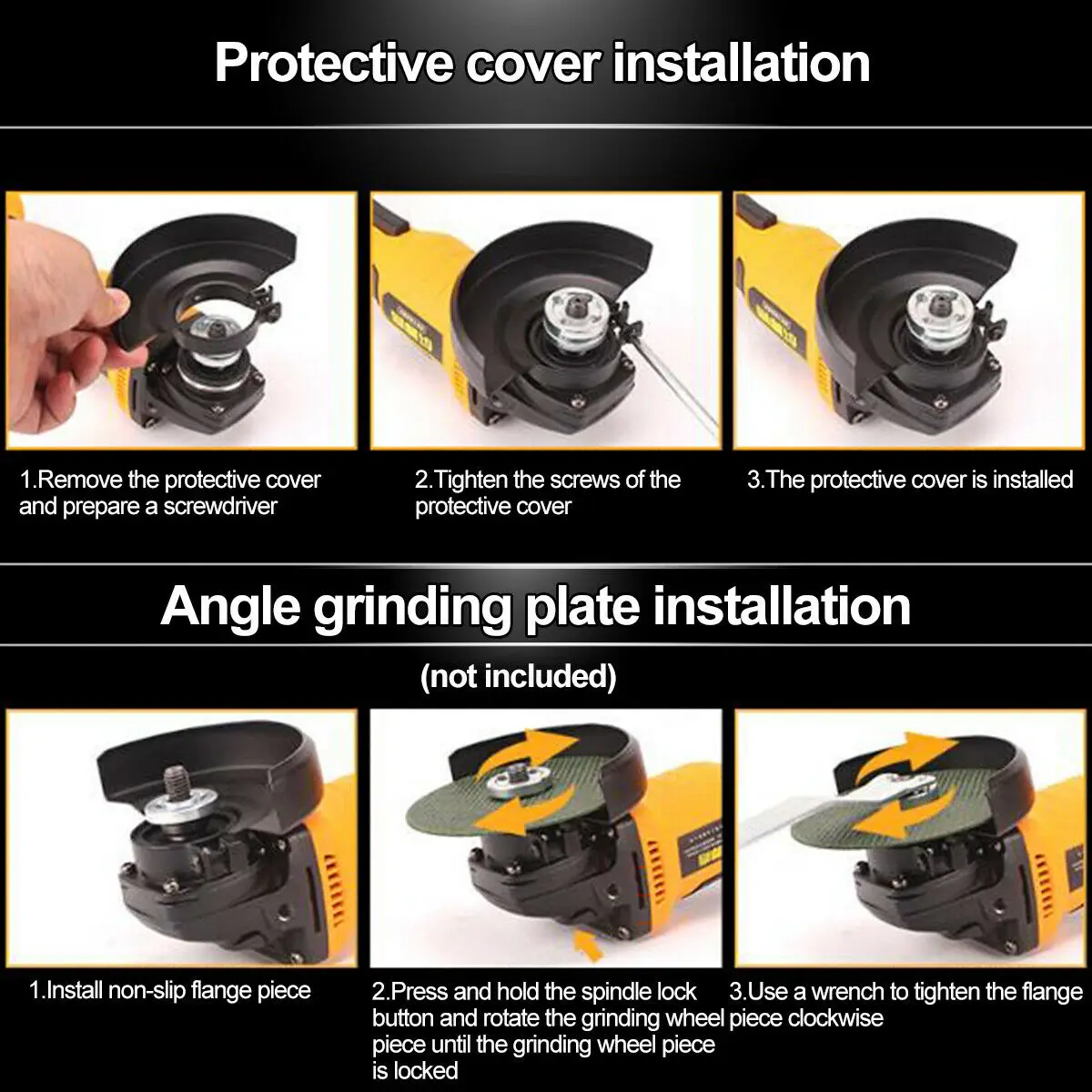 Protective cover installation

1.Remove the protective cover and prepare a screwdriver

2.Tighten the screws of the protective cover

3.The protective cover is installed

Angle grinding plate installation

(not included)

1.Install non-slip flange piece

2.Press and hold the spindle lock button and rotate the grinding wheel piece until the grinding wheel piece is locked

3.Use a wrench to tighten the flange piece clockwise