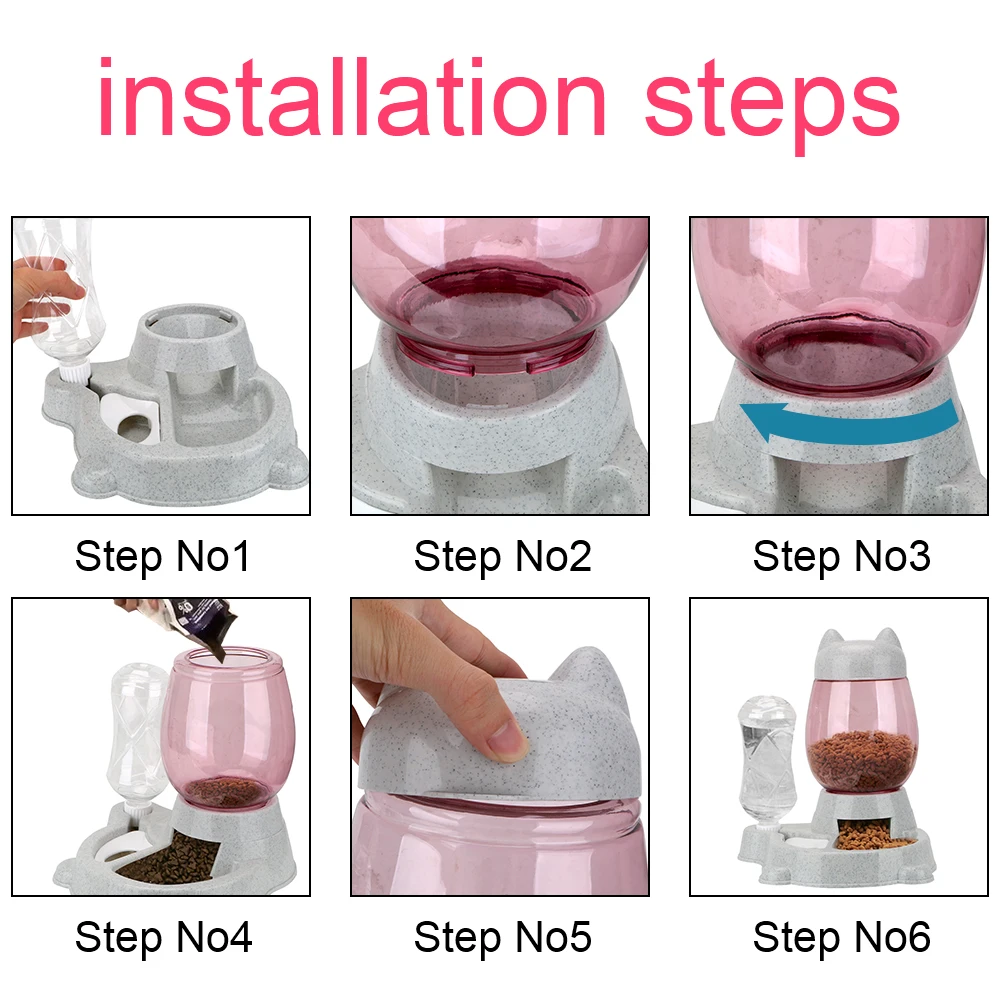 installation steps

Step No1

Step No2

Step No3

Step No4

Step No5

Step No6