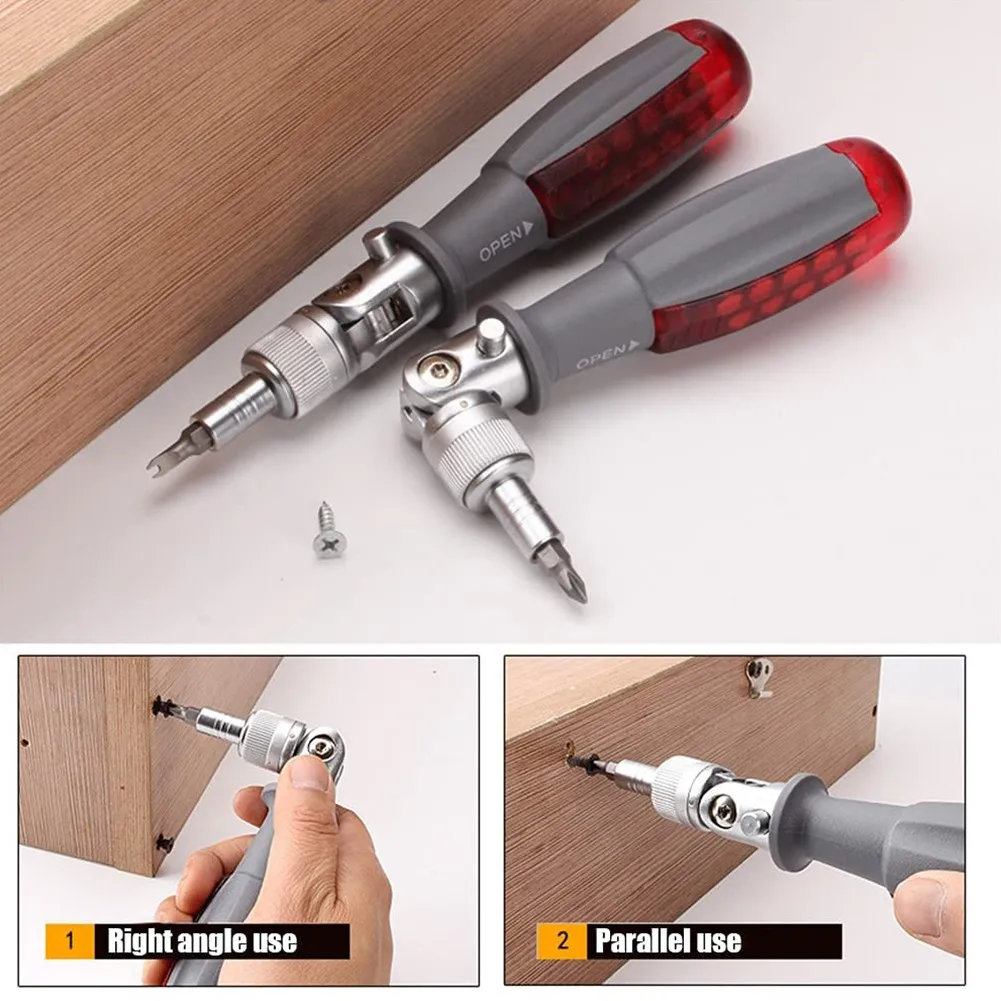 OPEN
OPEN
1 Right angle use
2 Parallel use