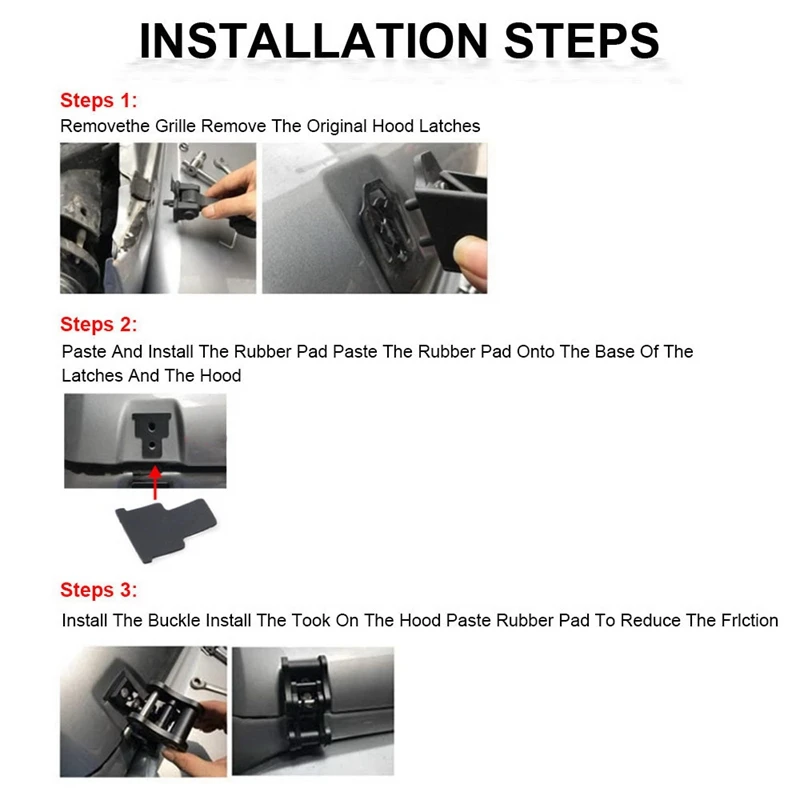 INSTALLATION STEPS

Steps 1:
Removethe Grille Remove The Original Hood Latches

Steps 2:
Paste And Install The Rubber Pad Paste The Rubber Pad Onto The Base Of The Latches And The Hood

Steps 3:
Install The Buckle Install The Took On The Hood Paste Rubber Pad To Reduce The Frlction