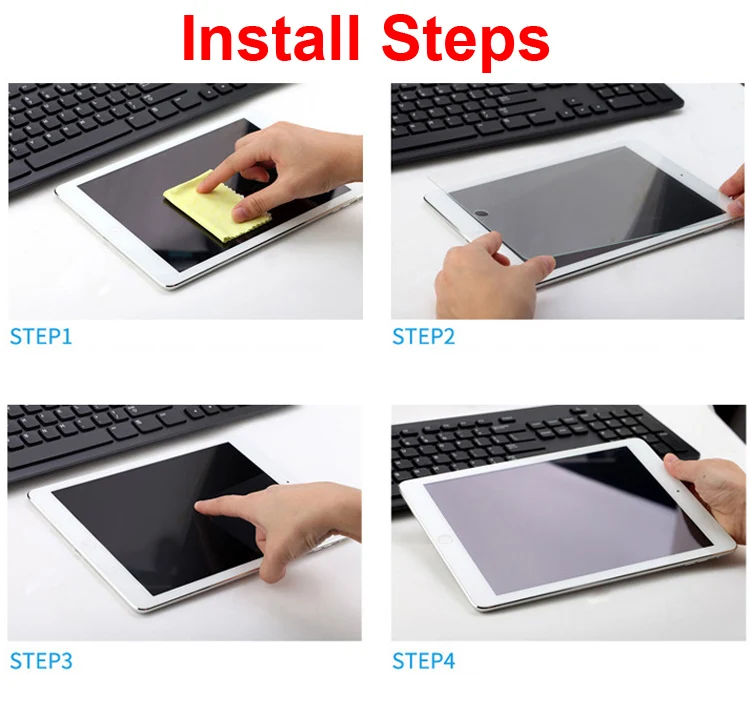 Install Steps

STEP1

STEP2

STEP3

STEP4