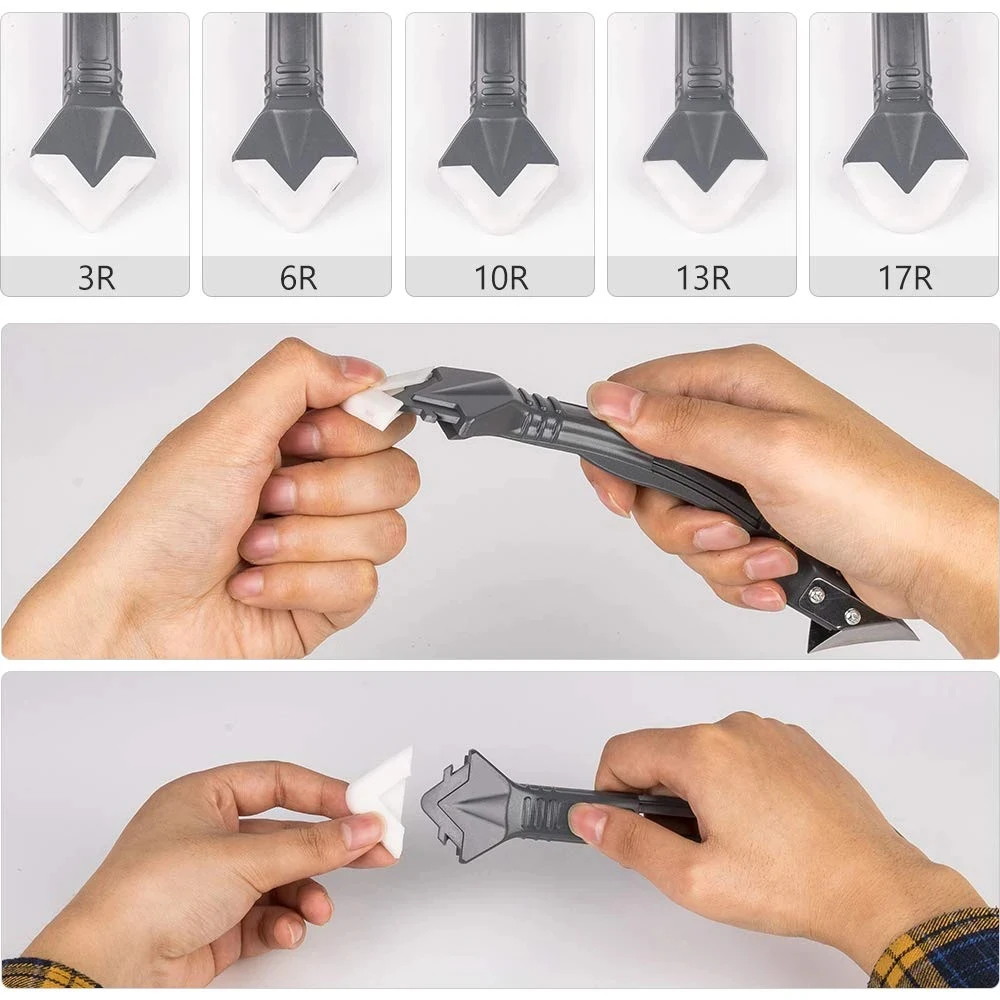 3R

6R

10R

13R

17R