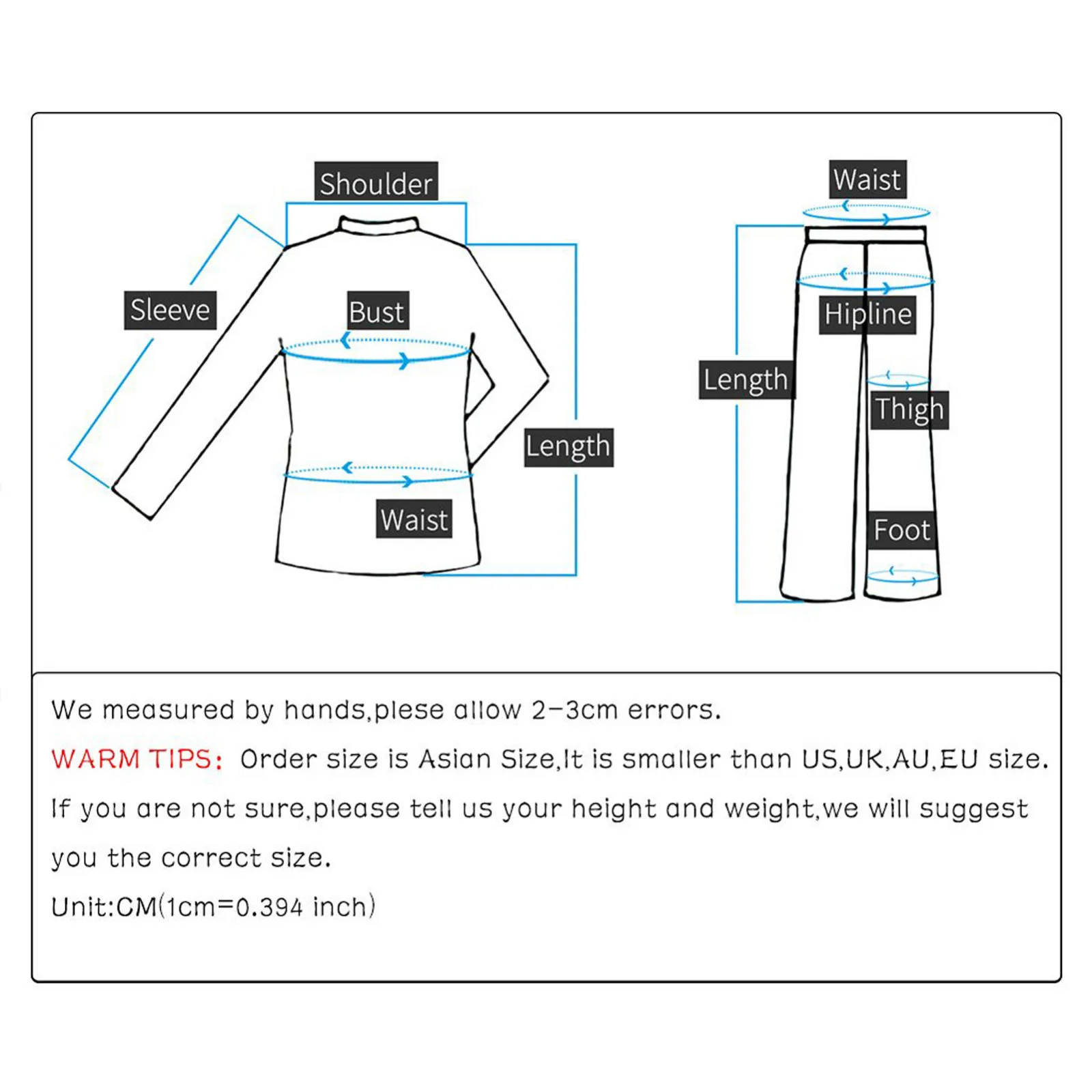 Shoulder

Sleeve

Bust

Length

Waist

Waist

Hipline

Length

Thigh

Foot

We measured by hands,plese allow 2-3cm errors.

WARM TIPS: Order size is Asian Size,It is smaller than US,UK,AU,EU size.

If you are not sure,please tell us your height and weight,we will suggest you the correct size.

Unit:CM(1cm=0.394 inch)