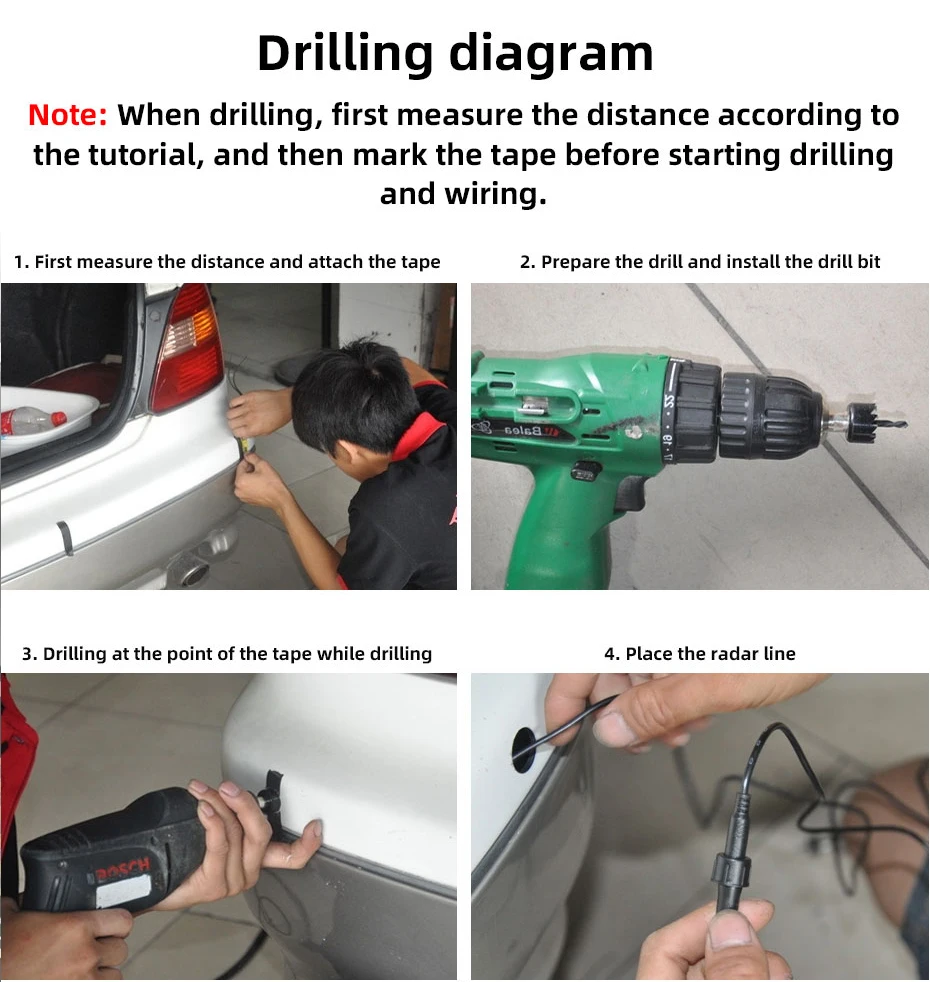 Drilling diagram

Note: When drilling, first measure the distance according to the tutorial, and then mark the tape before starting drilling and wiring.

1. First measure the distance and attach the tape

2. Prepare the drill and install the drill bit

Balea

3. Drilling at the point of the tape while drilling

BOSCH

4. Place the radar line