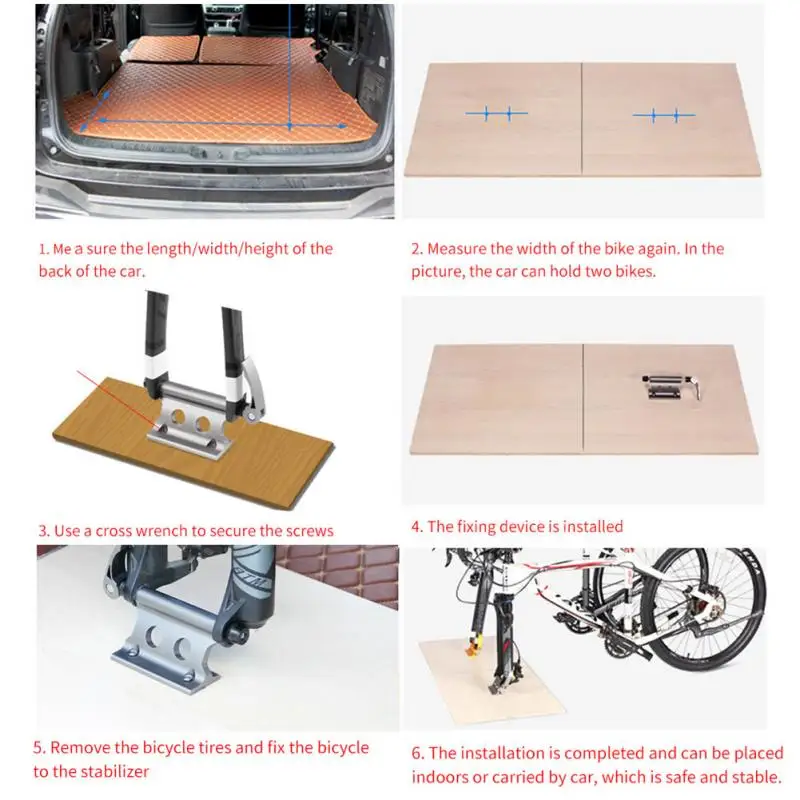 1. Me a sure the length/width/height of the back of the car.

2. Measure the width of the bike again. In the picture, the car can hold two bikes.

3. Use a cross wrench to secure the screws

4. The fixing device is installed

5. Remove the bicycle tires and fix the bicycle to the stabilizer

6. The installation is completed and can be placed indoors or carried by car, which is safe and stable.