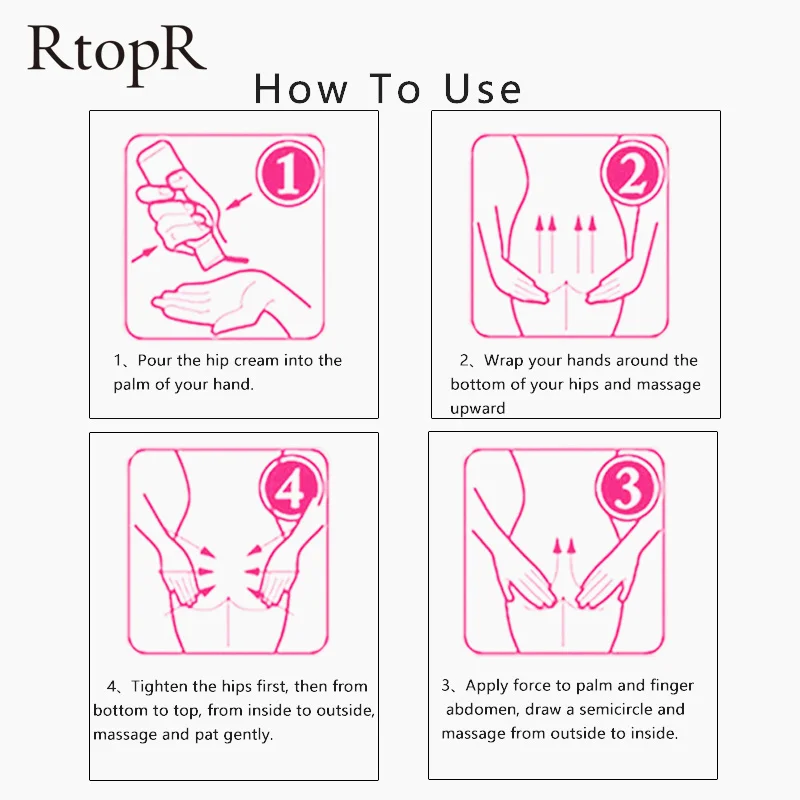 RtopR

How To Use

1

1、Pour the hip cream into the palm of your hand.

2

2、Wrap your hands around the bottom of your hips and massage upward

4

4、Tighten the hips first, then from bottom to top, from inside to outside, massage and pat gently.

3

3、Apply force to palm and finger abdomen, draw a semicircle and massage from outside to inside.