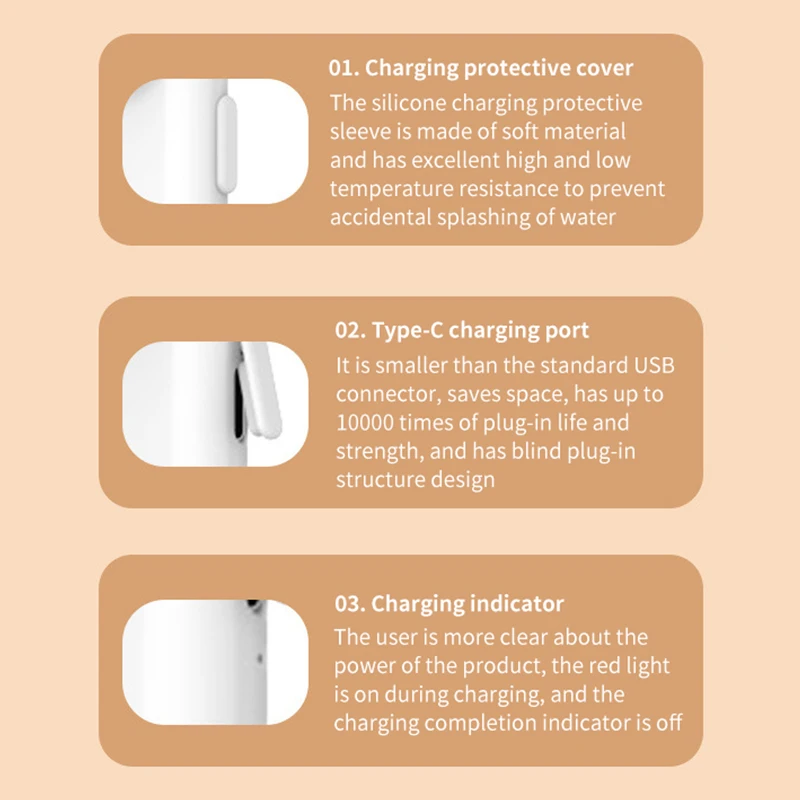 01. Charging protective cover
The silicone charging protective sleeve is made of soft material and has excellent high and low temperature resistance to prevent accidental splashing of water

02. Type-C charging port
It is smaller than the standard USB connector, saves space, has up to 10000 times of plug-in life and strength, and has blind plug-in structure design

03. Charging indicator
The user is more clear about the power of the product, the red light is on during charging, and the charging completion indicator is off