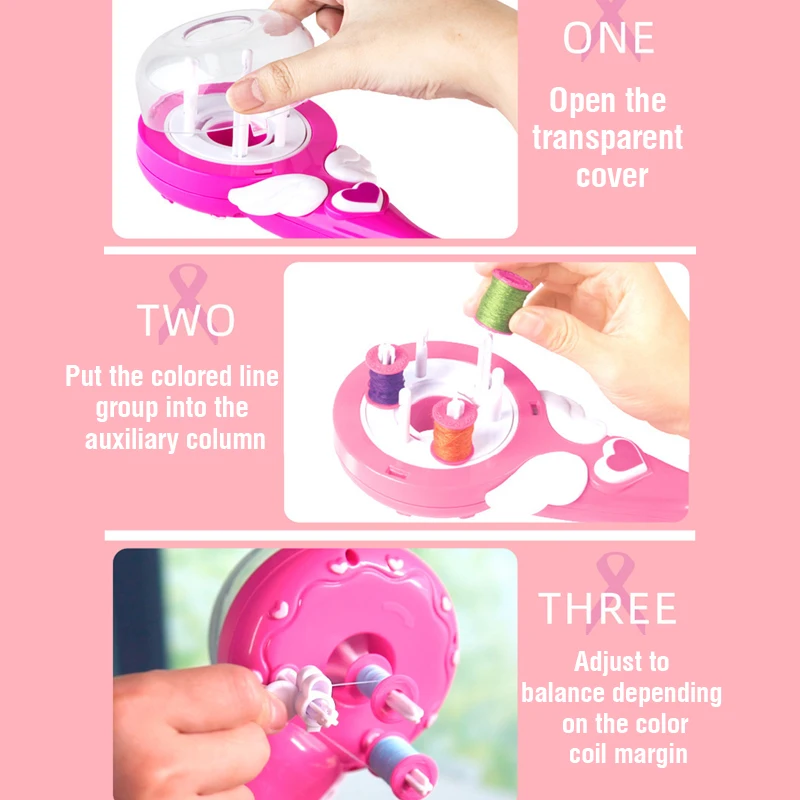 ONE

Open the transparent cover

TWO

Put the colored line group into the auxiliary column

THREE

Adjust to balance depending on the color coil margin