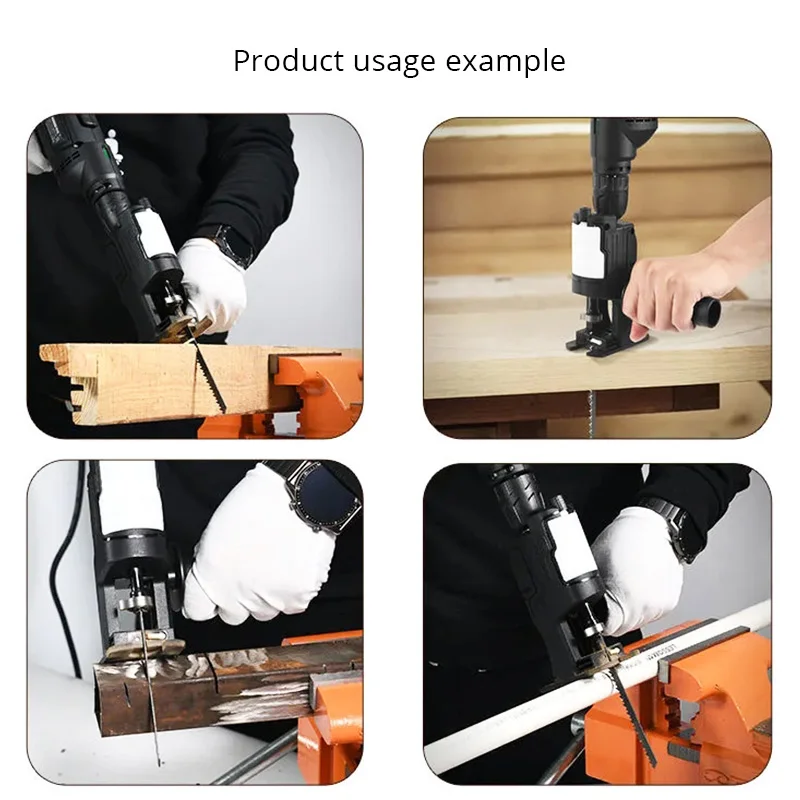 Product usage example