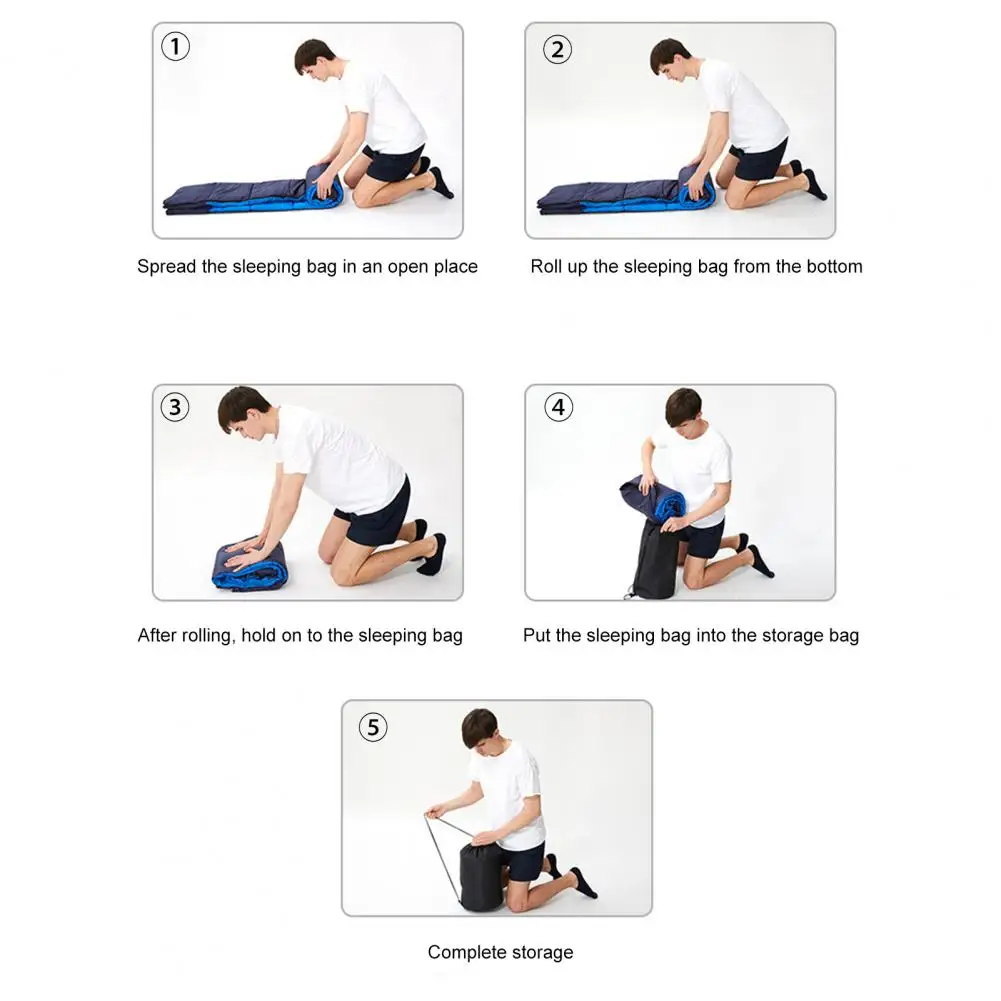 ①

Spread the sleeping bag in an open place

②

Roll up the sleeping bag from the bottom

③

After rolling, hold on to the sleeping bag

④

Put the sleeping bag into the storage bag

⑤

Complete storage