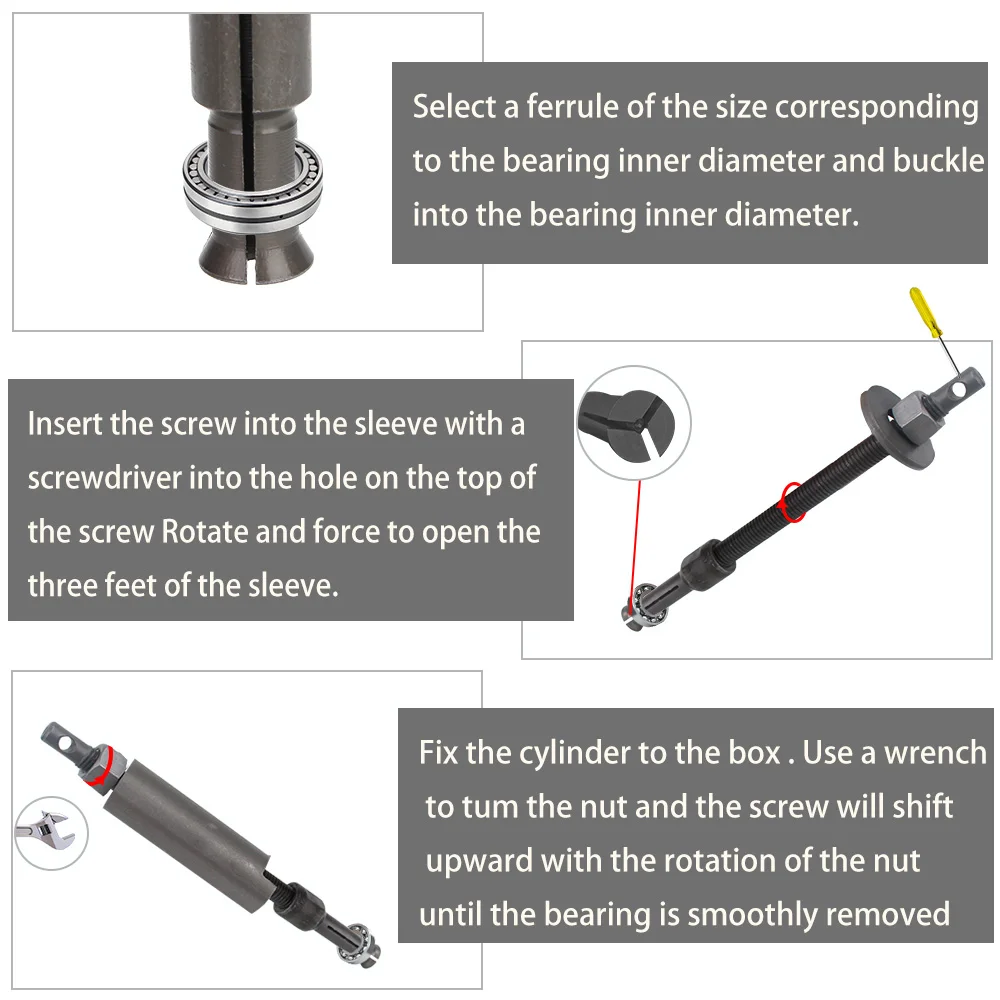 Select a ferrule of the size corresponding to the bearing inner diameter and buckle into the bearing inner diameter.

Insert the screw into the sleeve with a screwdriver into the hole on the top of the screw Rotate and force to open the three feet of the sleeve.

Fix the cylinder to the box . Use a wrench to tum the nut and the screw will shift upward with the rotation of the nut until the bearing is smoothly removed