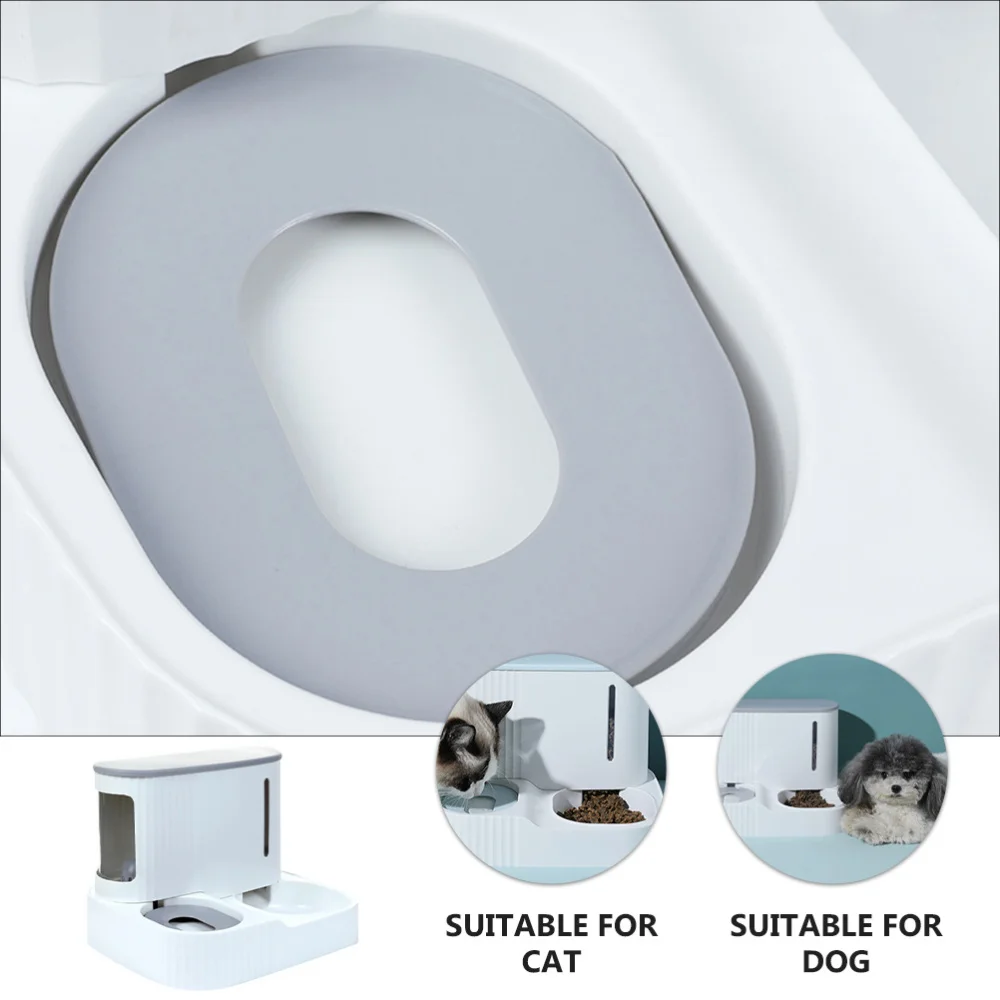 SUITABLE FOR CAT

SUITABLE FOR DOG