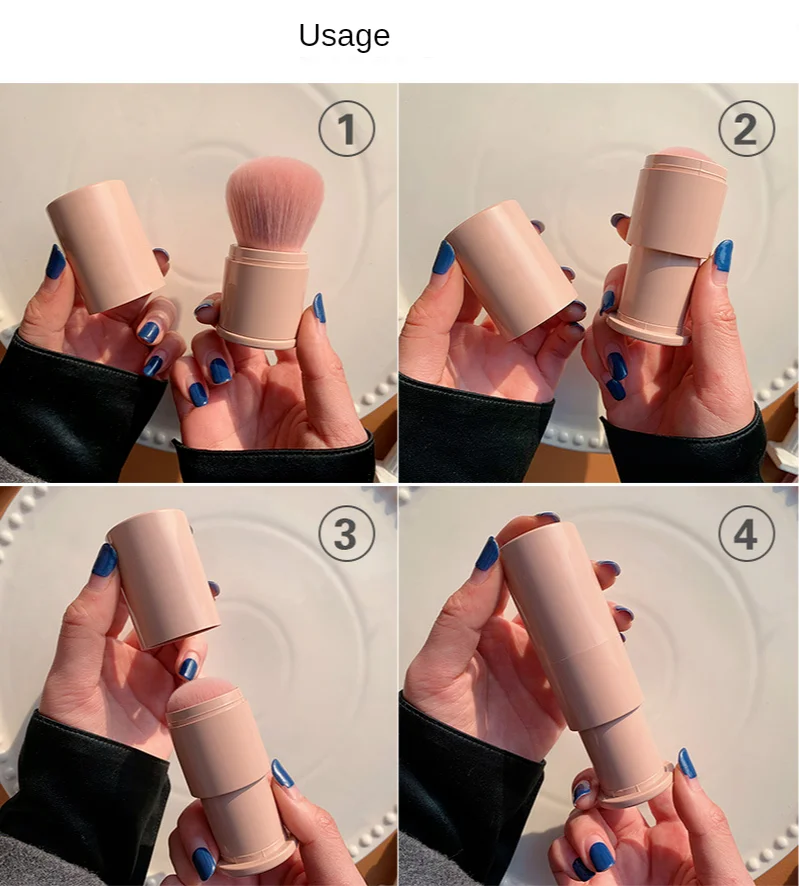 Usage

1

2

3

4