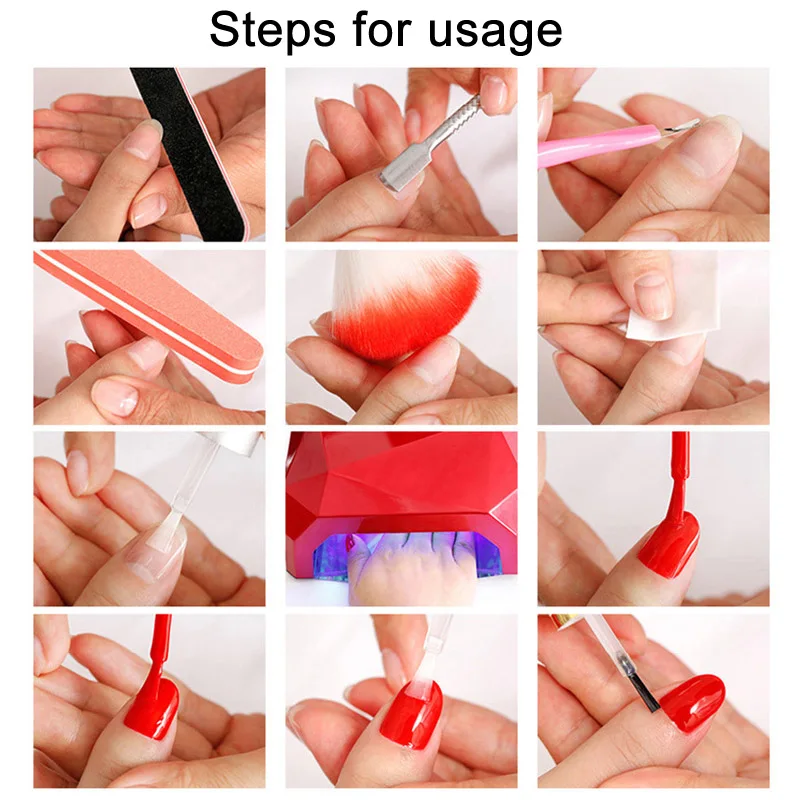 Steps for usage