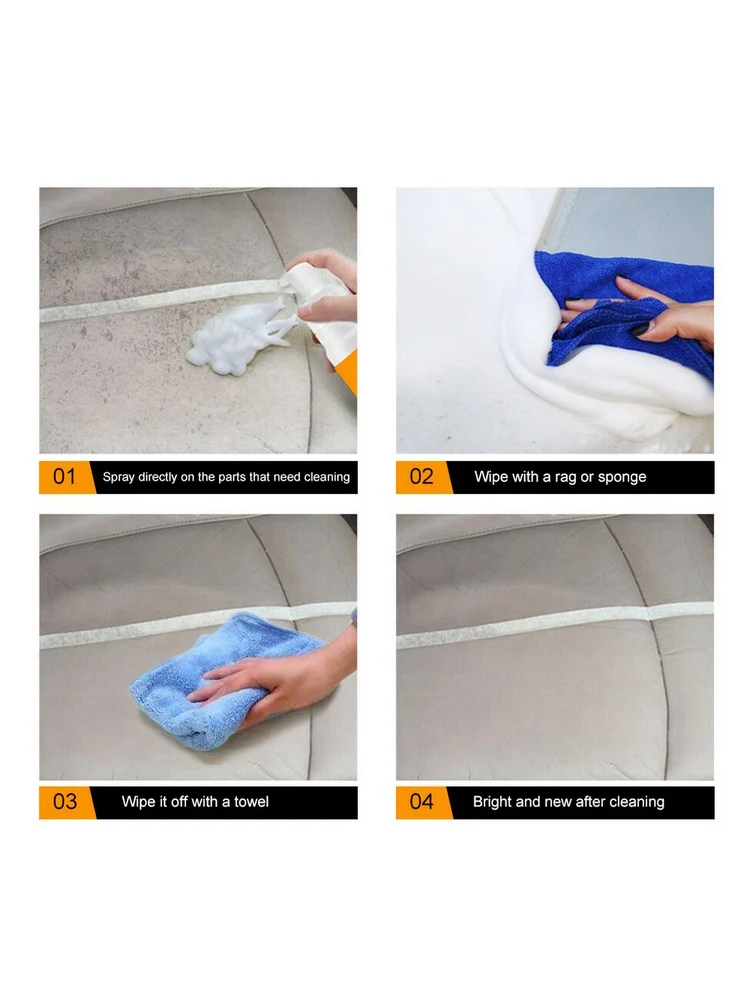 01 Spray directly on the parts that need cleaning

02 Wipe with a rag or sponge

03 Wipe it off with a towel

04 Bright and new after cleaning