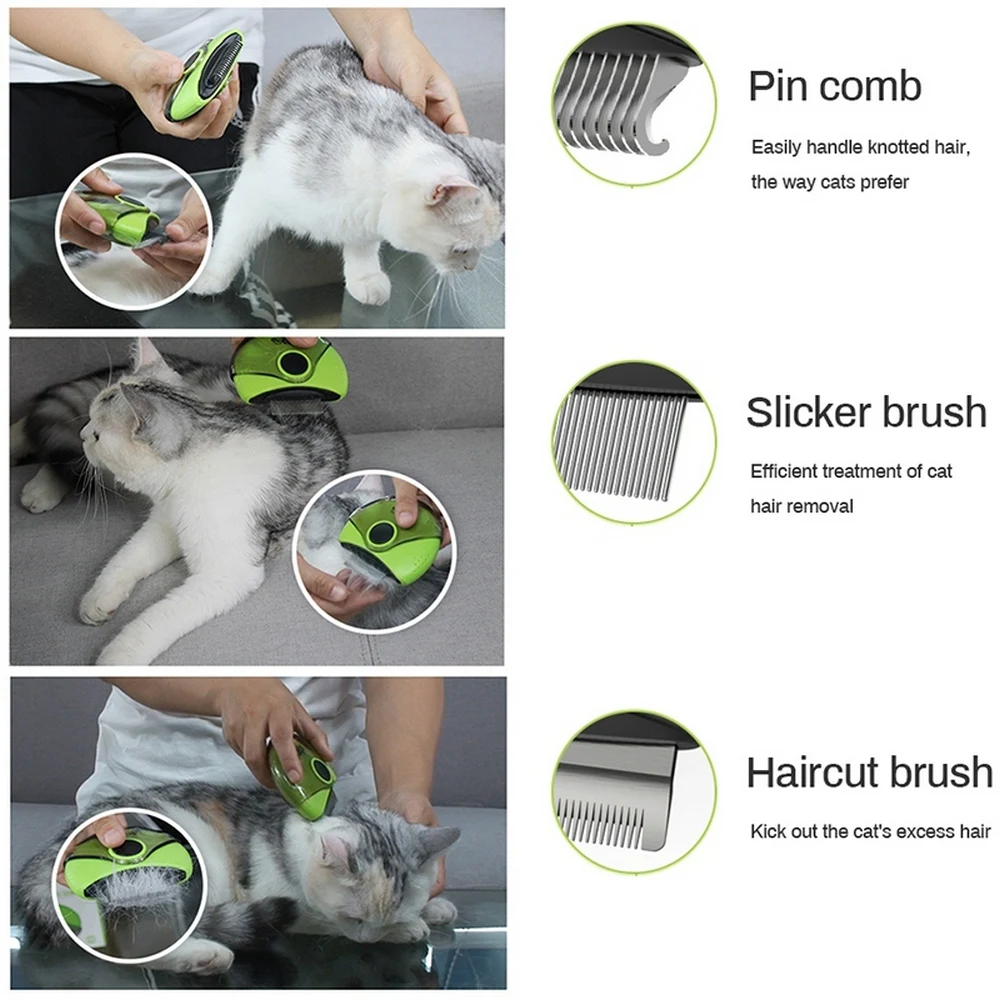 Pin comb

Easily handle knotted hair, the way cats prefer

Slicker brush

Efficient treatment of cat hair removal

Haircut brush

Kick out the cat's excess hair