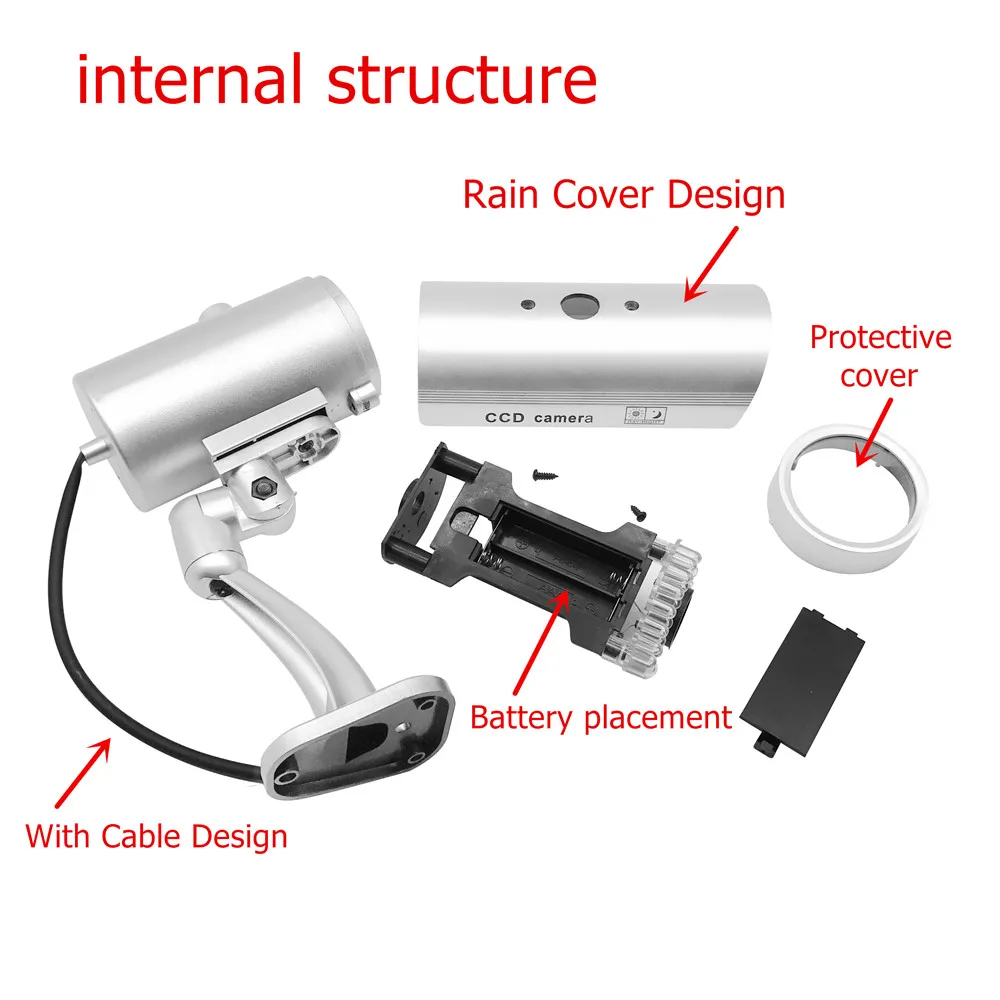 internal structure

Rain Cover Design

Protective cover

CCD camera

Battery placement

With Cable Design