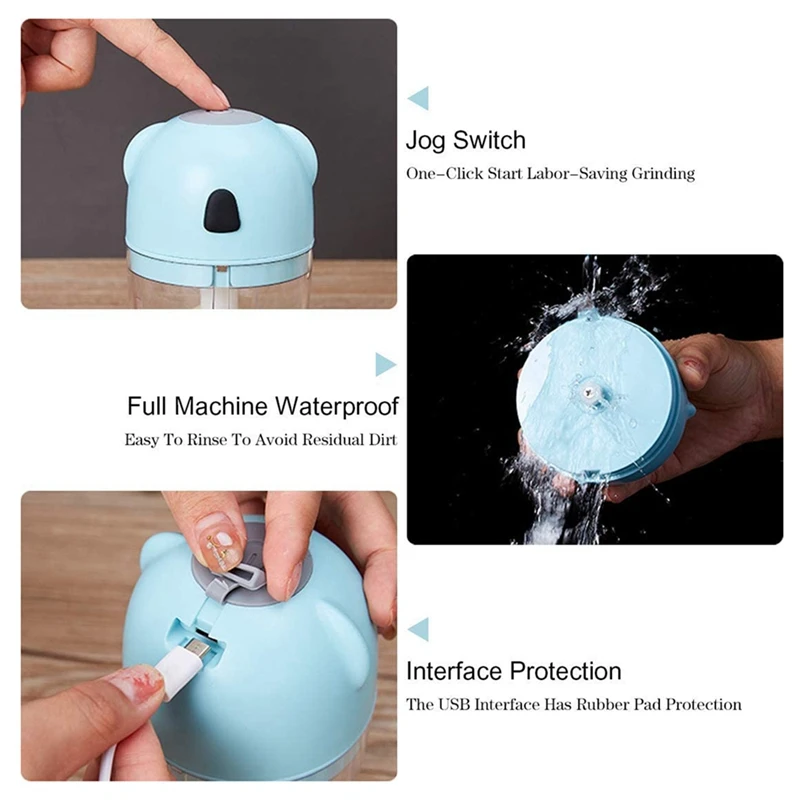 Jog Switch
One-Click Start Labor-Saving Grinding

Full Machine Waterproof
Easy To Rinse To Avoid Residual Dirt

Interface Protection
The USB Interface Has Rubber Pad Protection