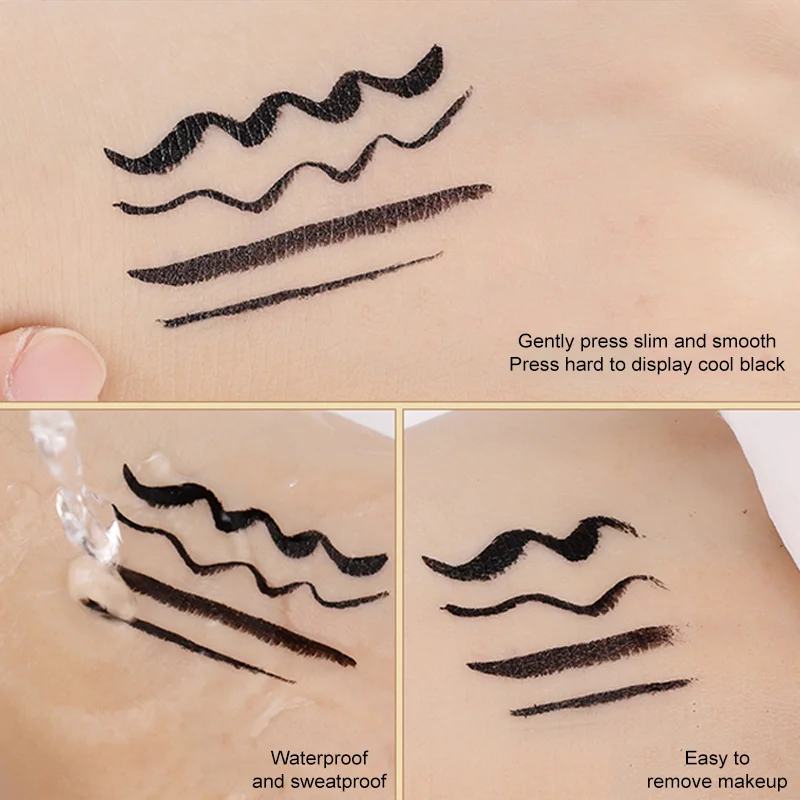 Gently press slim and smooth
Press hard to display cool black

Waterproof
and sweatproof

Easy to
remove makeup