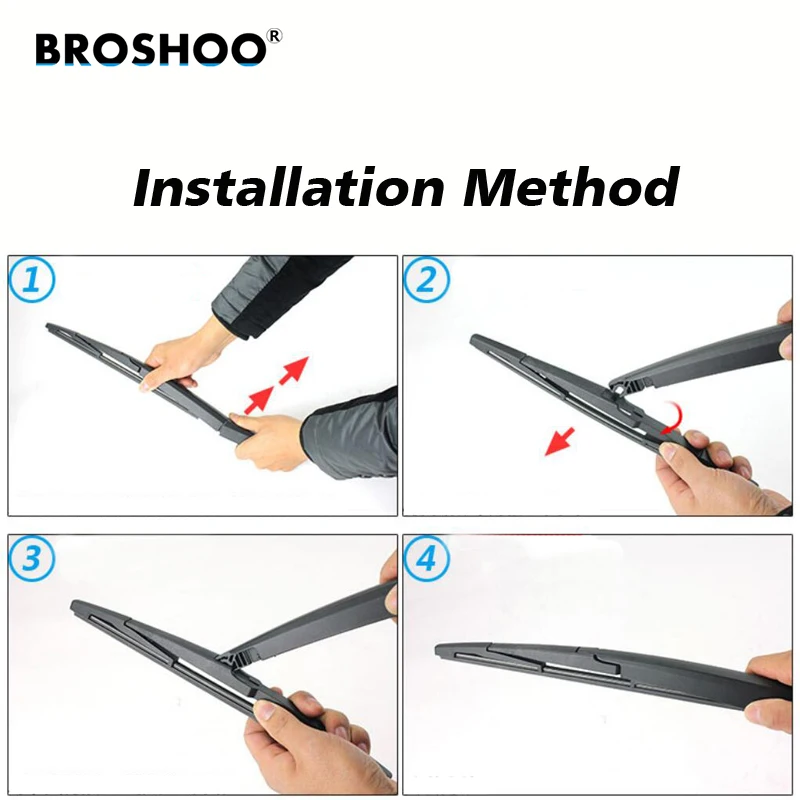 BROSHOO®

Installation Method

1

2

3

4