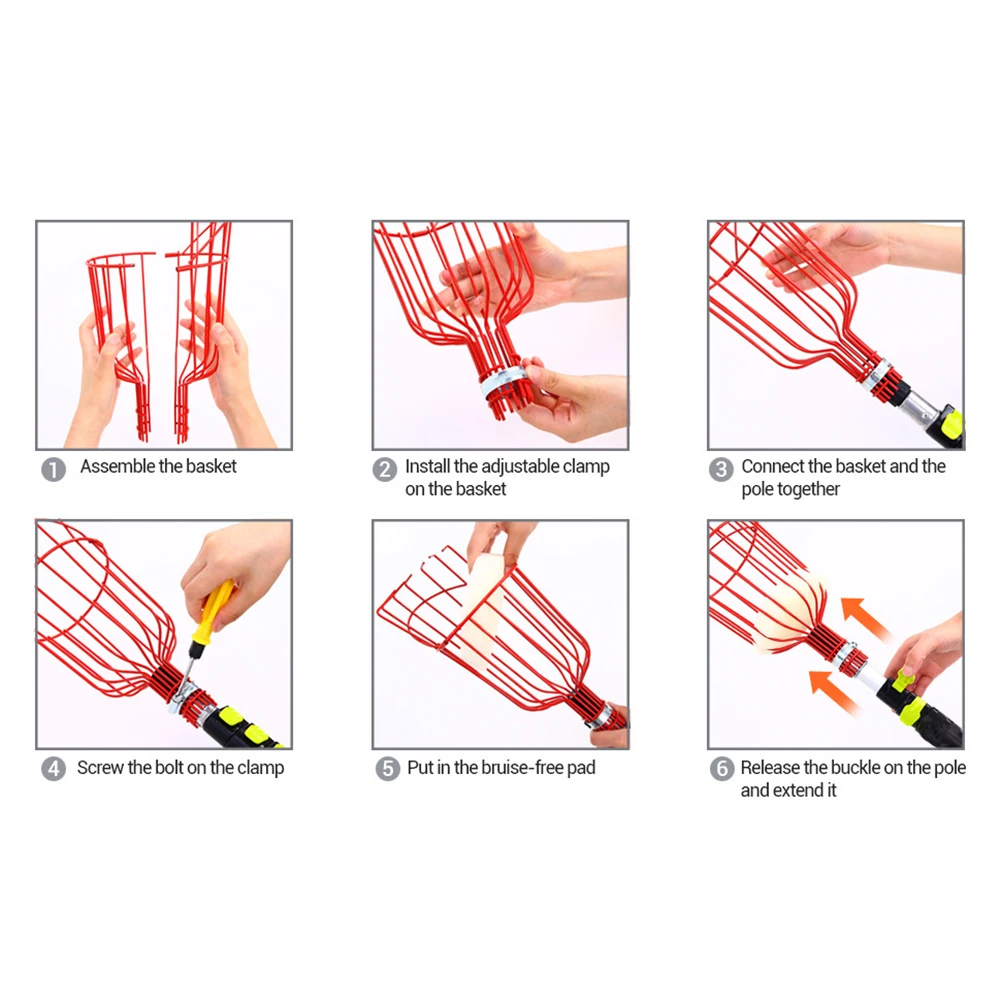 1 Assemble the basket

2 Install the adjustable clamp on the basket

3 Connect the basket and the pole together

4 Screw the bolt on the clamp

5 Put in the bruise-free pad

6 Release the buckle on the pole and extend it