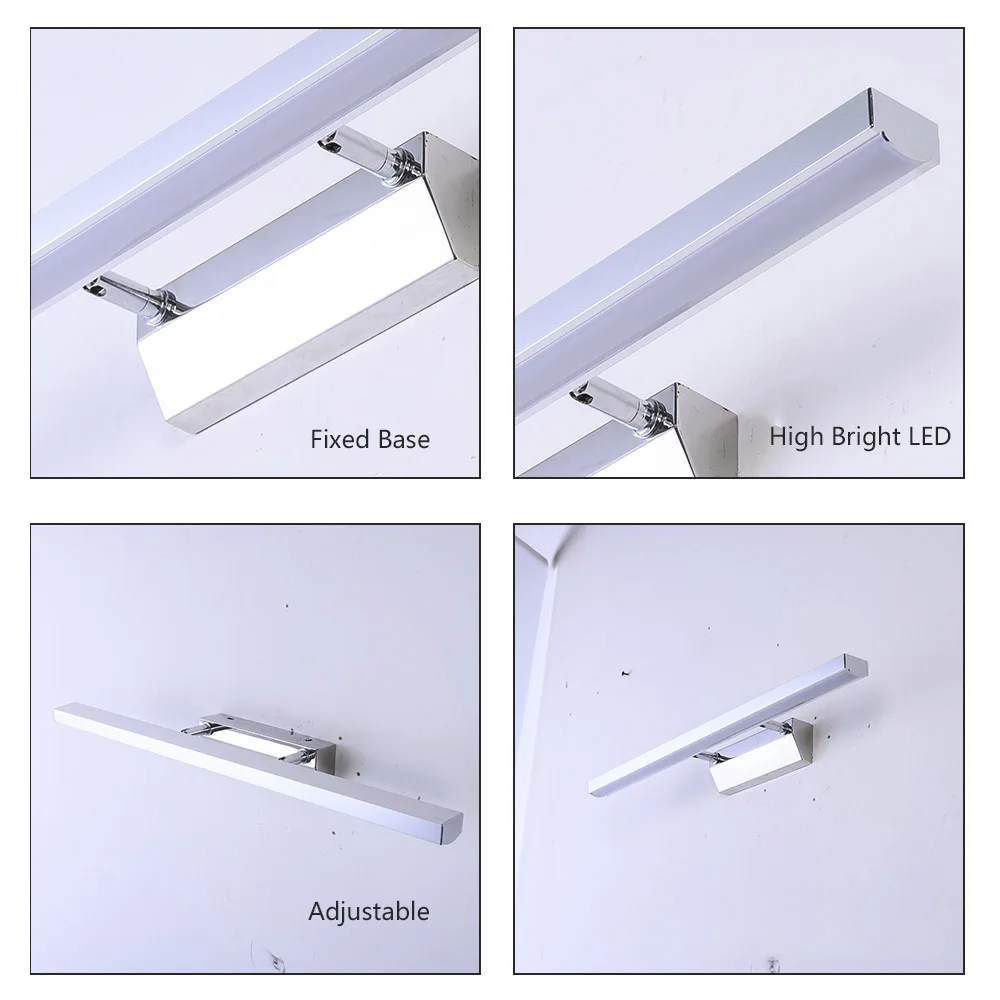 Fixed Base

High Bright LED

Adjustable