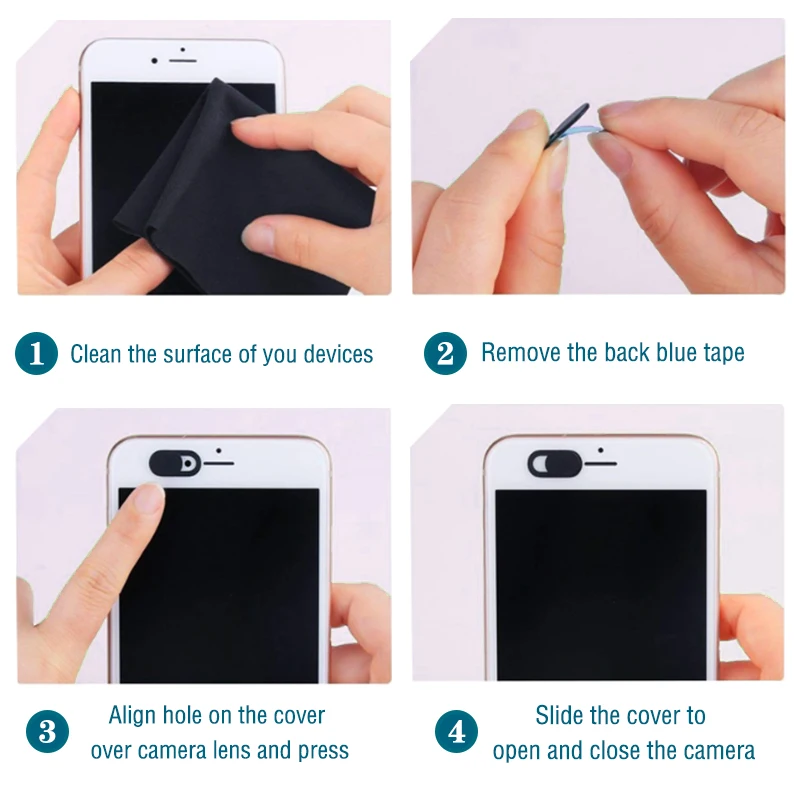 1 Clean the surface of you devices

2 Remove the back blue tape

3 Align hole on the cover over camera lens and press

4 Slide the cover to open and close the camera