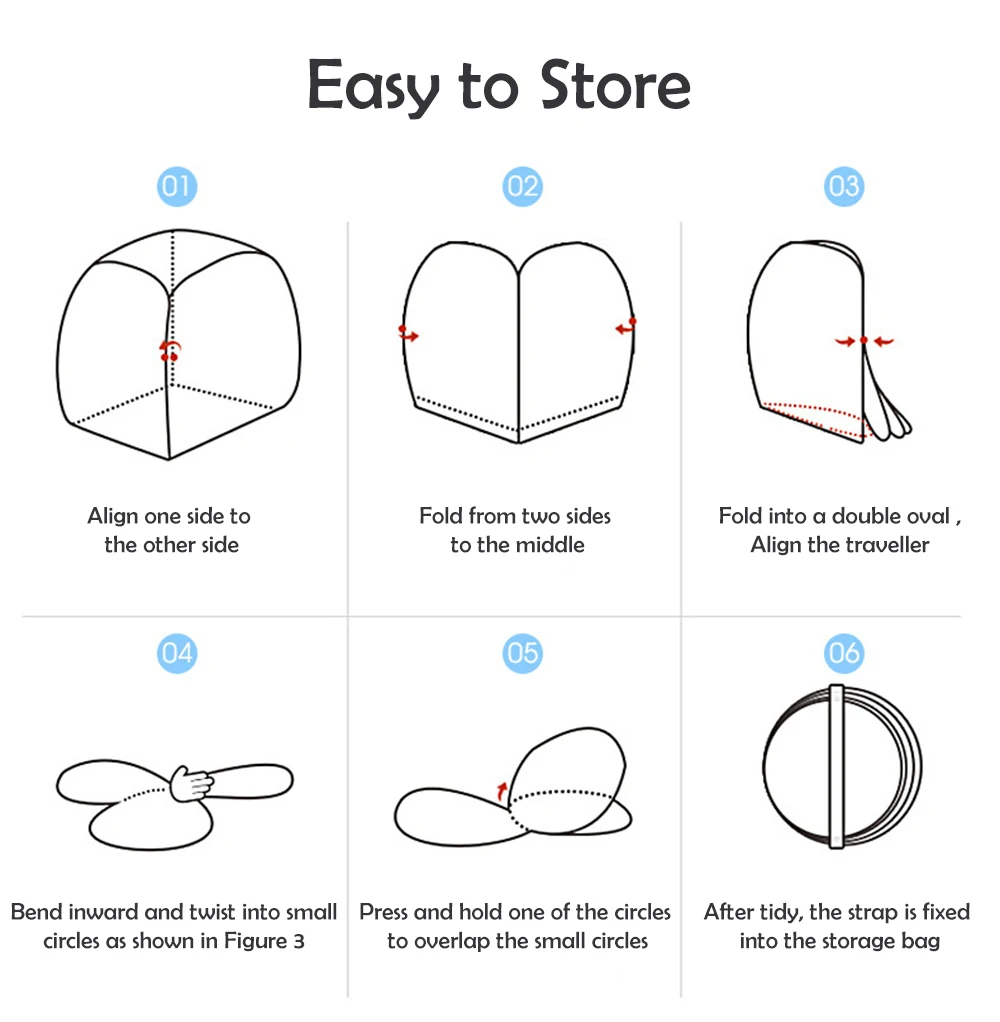 Easy to Store

01

Align one side to the other side

02

Fold from two sides to the middle

03

Fold into a double oval , Align the traveller

04

Bend inward and twist into small circles as shown in Figure 3

05

Press and hold one of the circles to overlap the small circles

06

After tidy, the strap is fixed into the storage bag