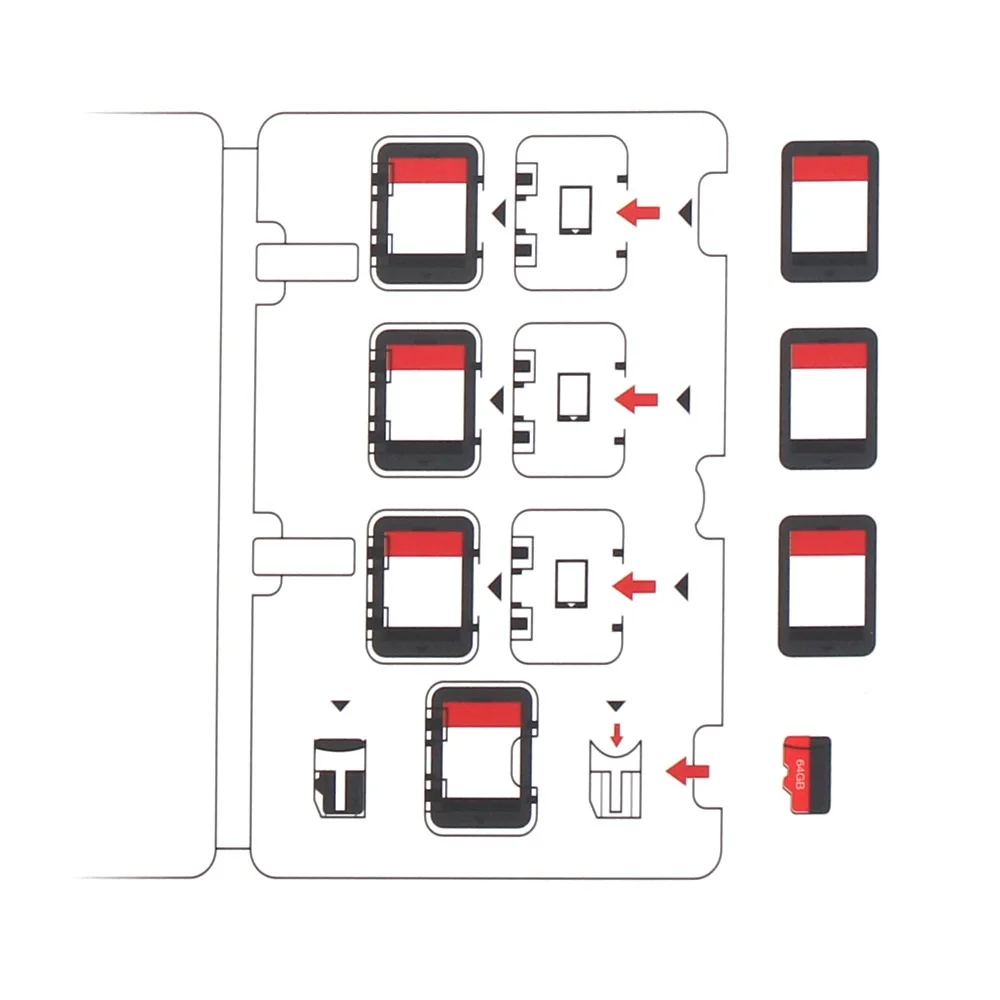 64GB