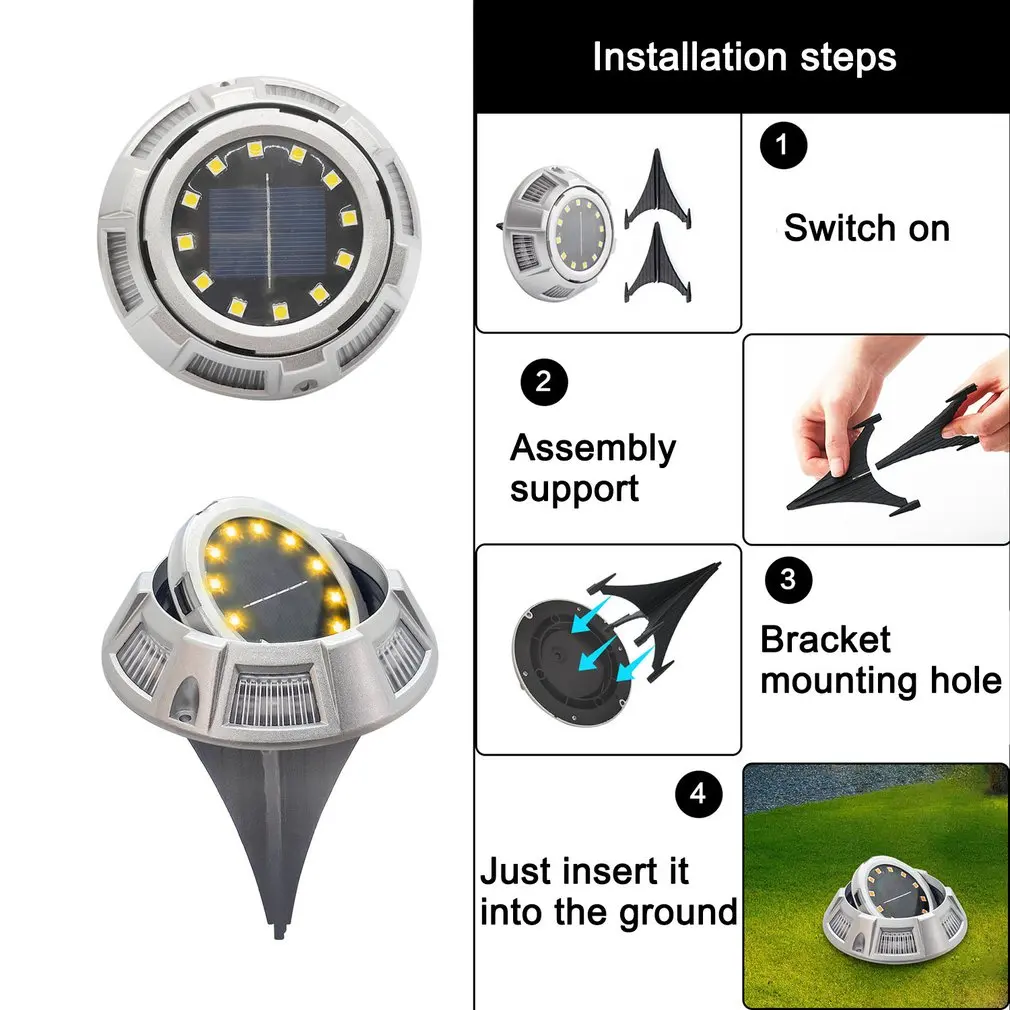 Installation steps

1

Switch on

2

Assembly support

3

Bracket mounting hole

4

Just insert it into the ground