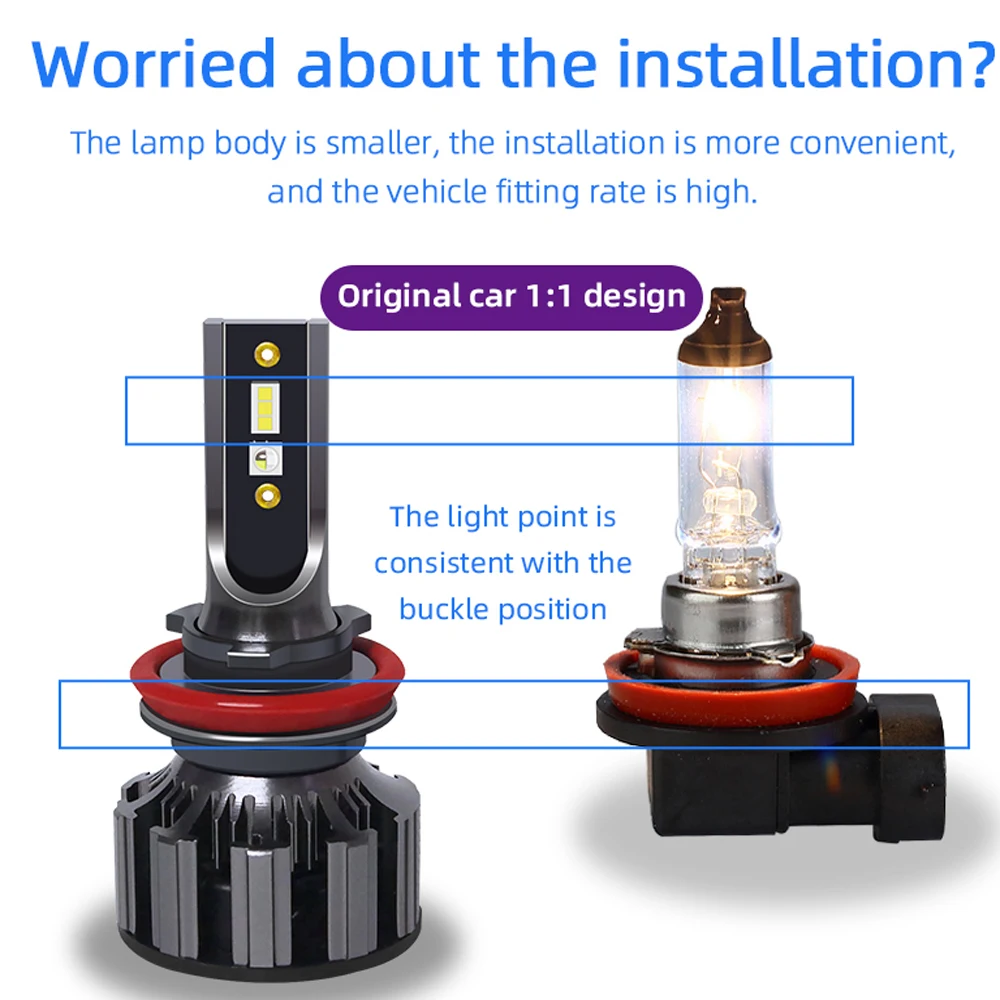 Worried about the installation?

The lamp body is smaller, the installation is more convenient, and the vehicle fitting rate is high.

Original car 1:1 design

The light point is consistent with the buckle position