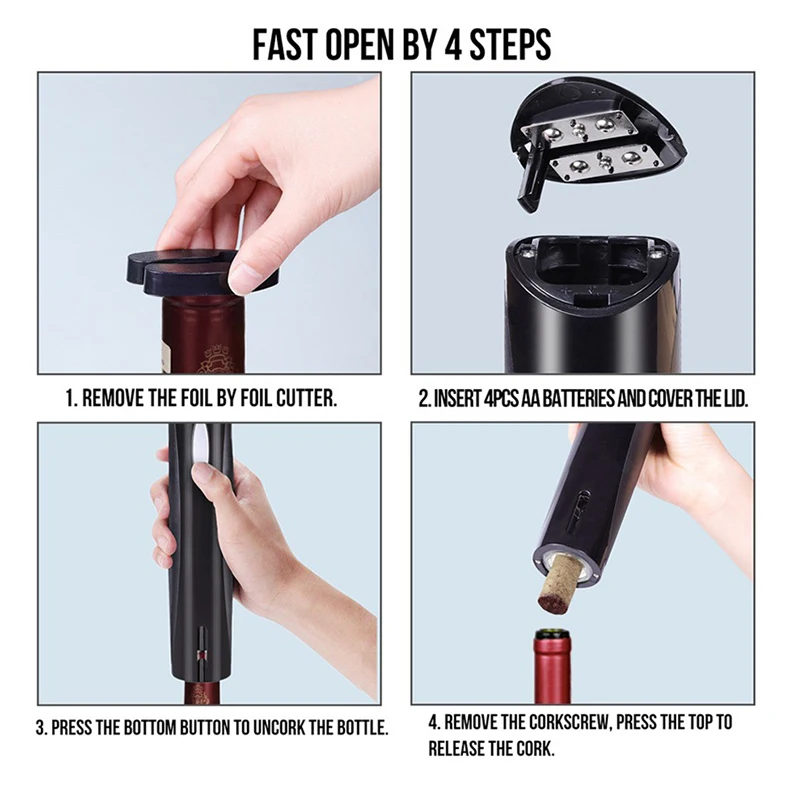 FAST OPEN BY 4 STEPS

1. REMOVE THE FOIL BY FOIL CUTTER.

2. INSERT 4PCS AA BATTERIES AND COVER THE LID.

3. PRESS THE BOTTOM BUTTON TO UNCORK THE BOTTLE.

4. REMOVE THE CORKSCREW, PRESS THE TOP TO RELEASE THE CORK.