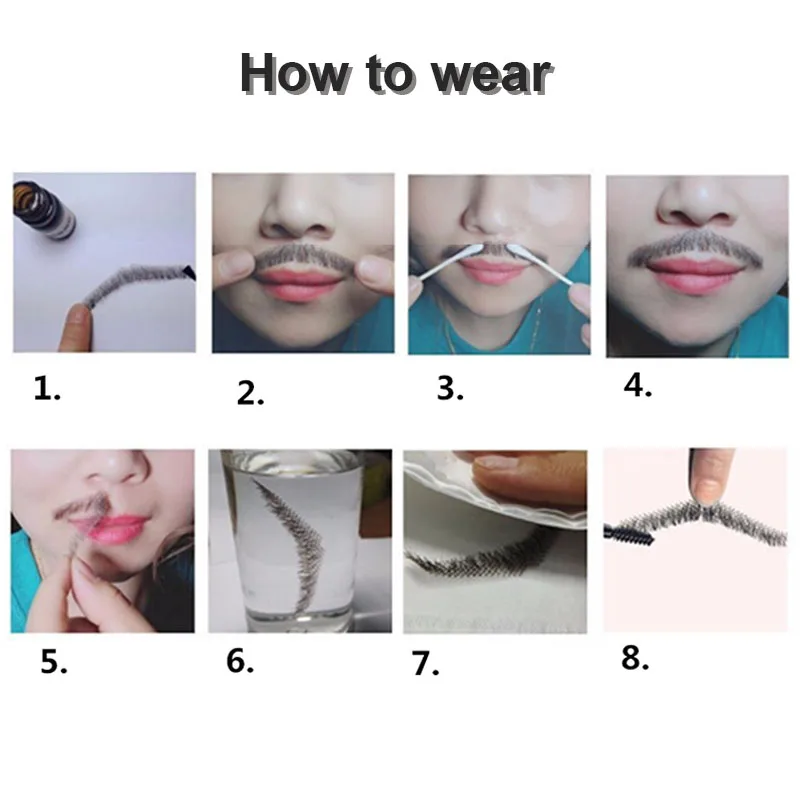 How to wear

1.

2.

3.

4.

5.

6.

7.

8.