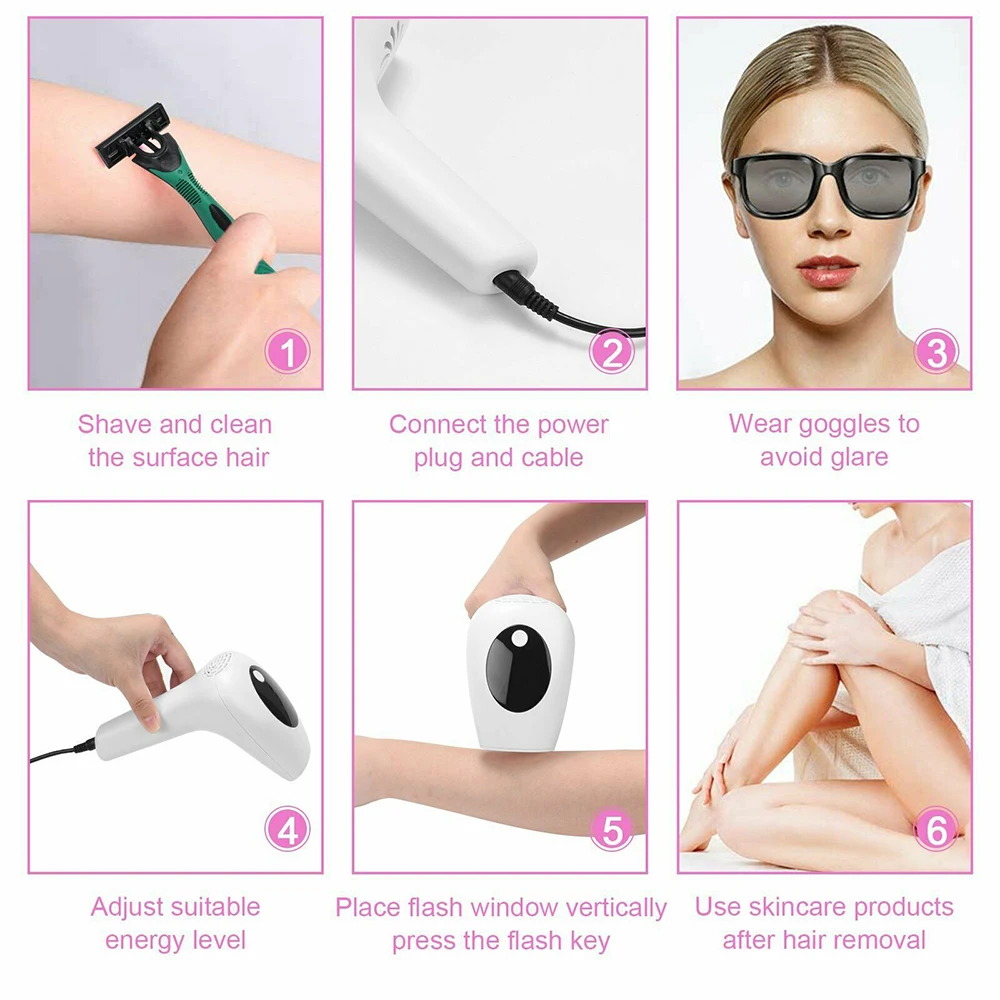 1
Shave and clean the surface hair

2
Connect the power plug and cable

3
Wear goggles to avoid glare

4
Adjust suitable energy level

5
Place flash window vertically press the flash key

6
Use skincare products after hair removal