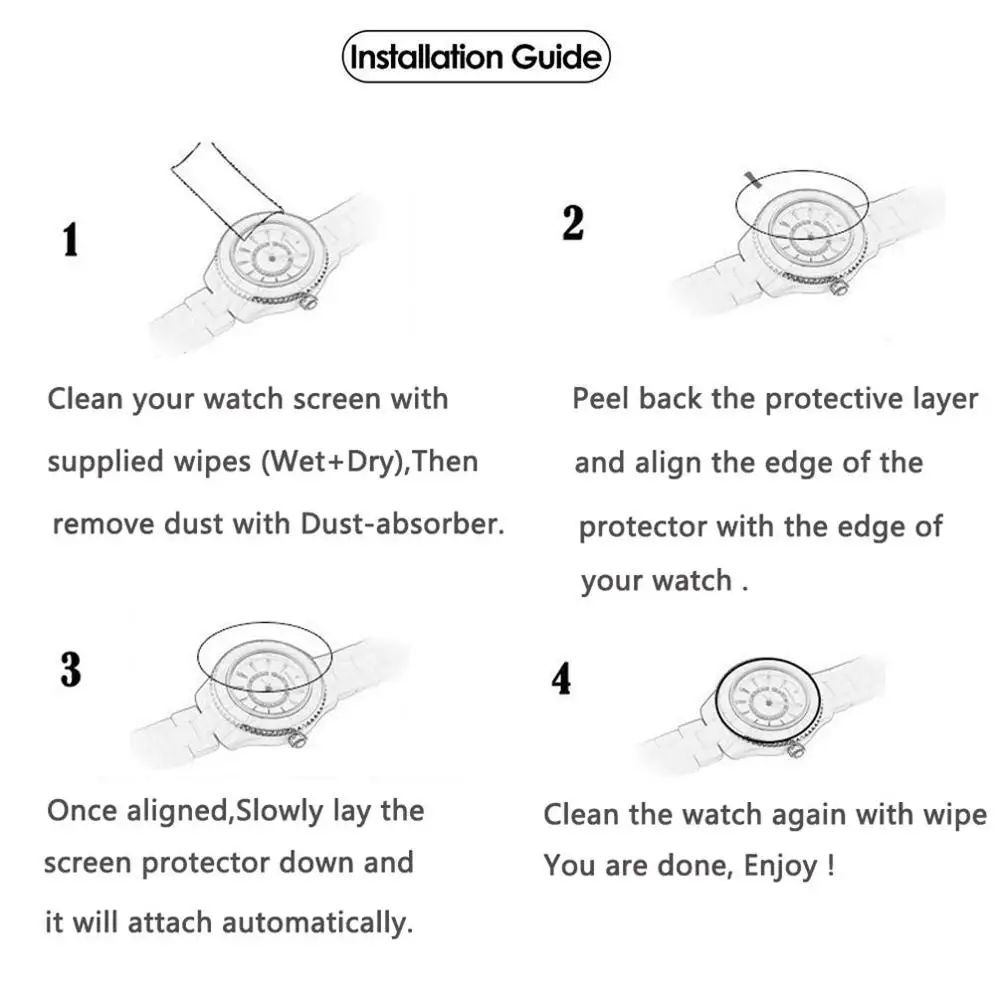 Installation Guide

1

Clean your watch screen with supplied wipes (Wet+Dry),Then remove dust with Dust-absorber.

2

Peel back the protective layer and align the edge of the protector with the edge of your watch .

3

Once aligned,Slowly lay the screen protector down and it will attach automatically.

4

Clean the watch again with wipe You are done, Enjoy !