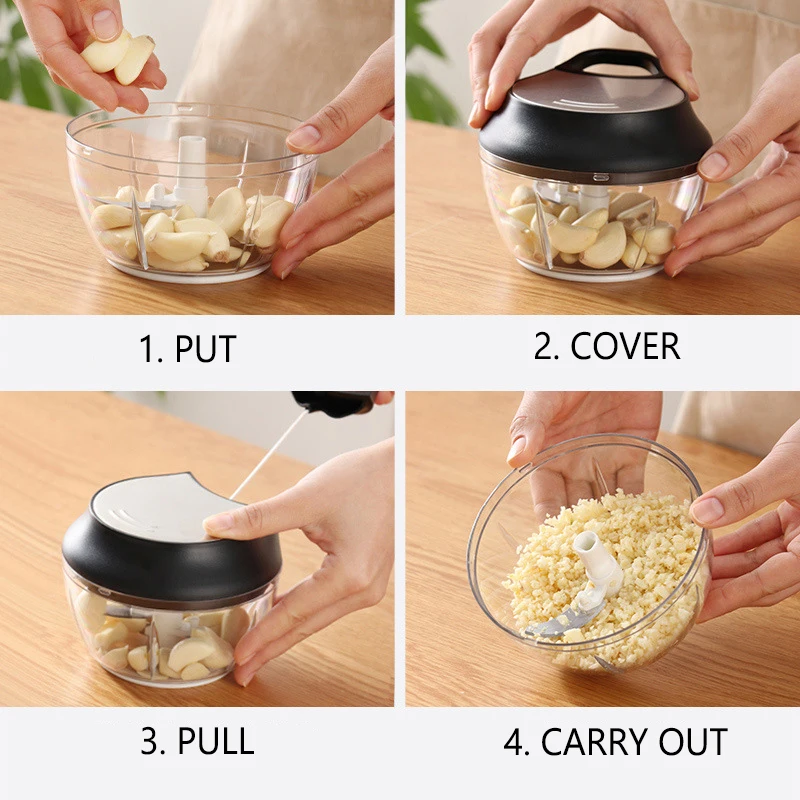 1. PUT

2. COVER

3. PULL

4. CARRY OUT