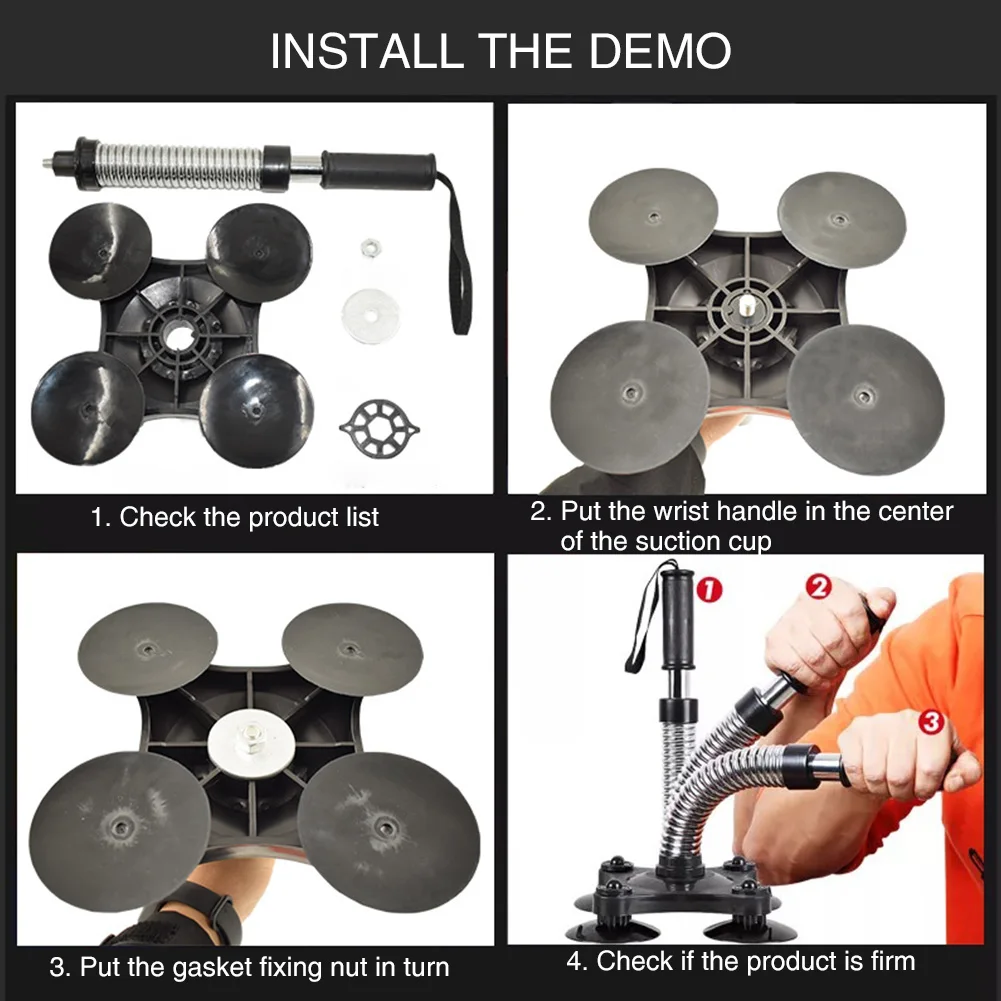 INSTALL THE DEMO

1. Check the product list

2. Put the wrist handle in the center of the suction cup

3. Put the gasket fixing nut in turn

1

2

3

4. Check if the product is firm