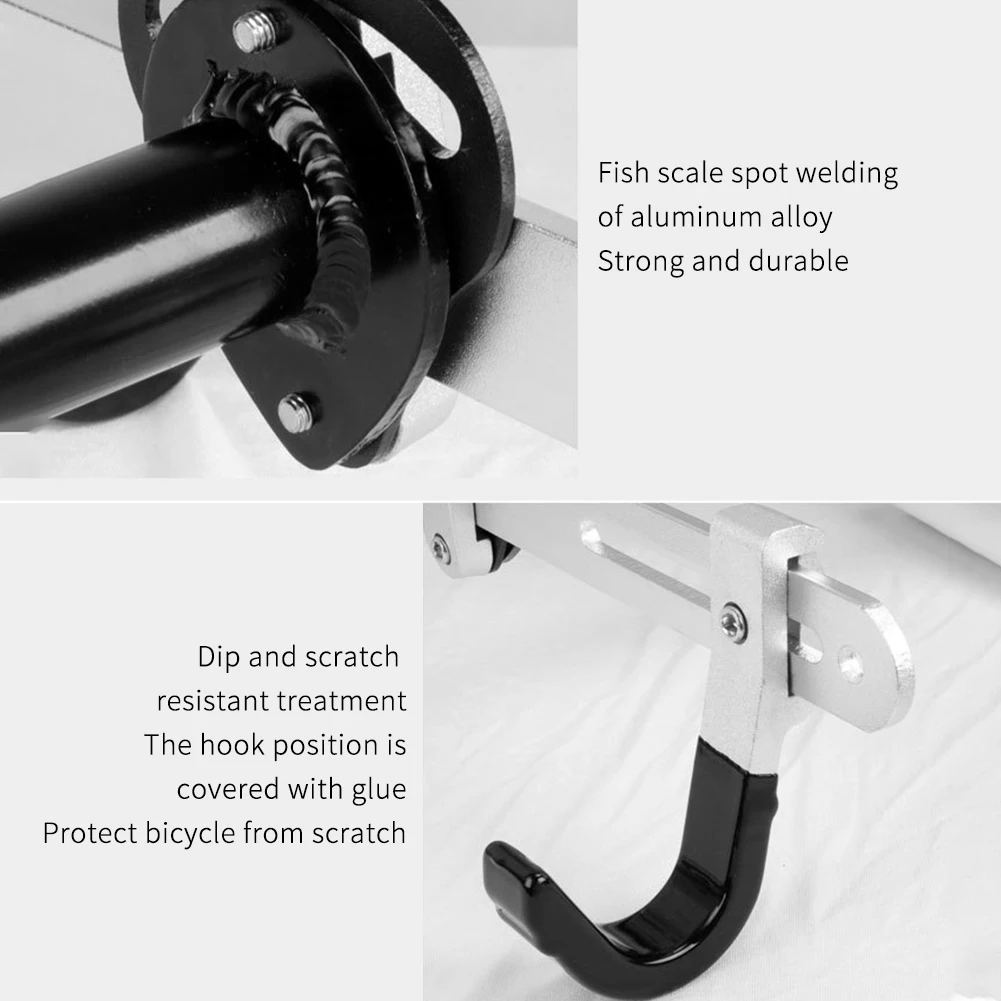 Fish scale spot welding
of aluminum alloy
Strong and durable

Dip and scratch
resistant treatment
The hook position is
covered with glue
Protect bicycle from scratch