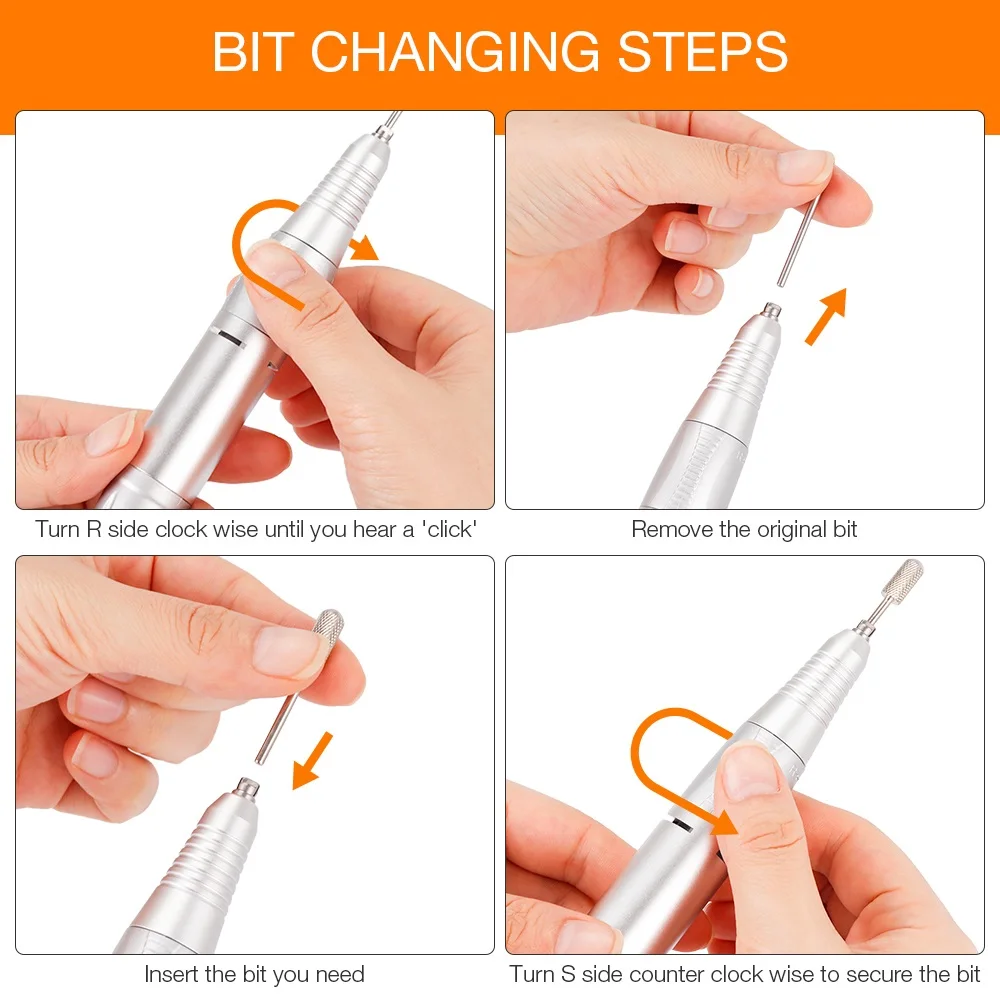 BIT CHANGING STEPS

Turn R side clock wise until you hear a 'click'

Remove the original bit

Insert the bit you need

Turn S side counter clock wise to secure the bit