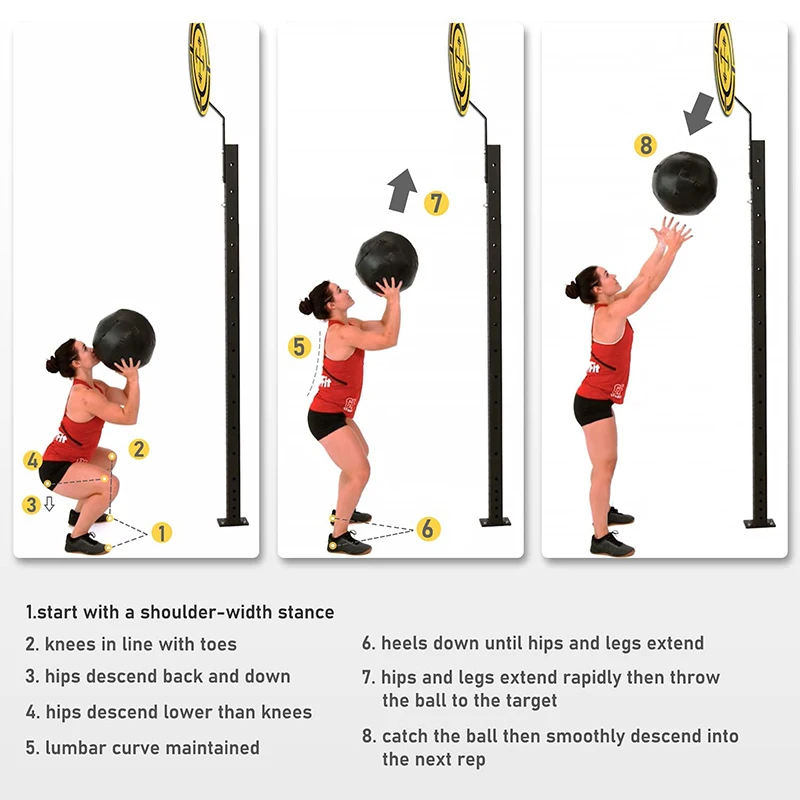 4
2
3
1
5
7
6
8

1.start with a shoulder-width stance

2. knees in line with toes

3. hips descend back and down

4. hips descend lower than knees

5. lumbar curve maintained

6. heels down until hips and legs extend

7. hips and legs extend rapidly then throw the ball to the target

8. catch the ball then smoothly descend into the next rep