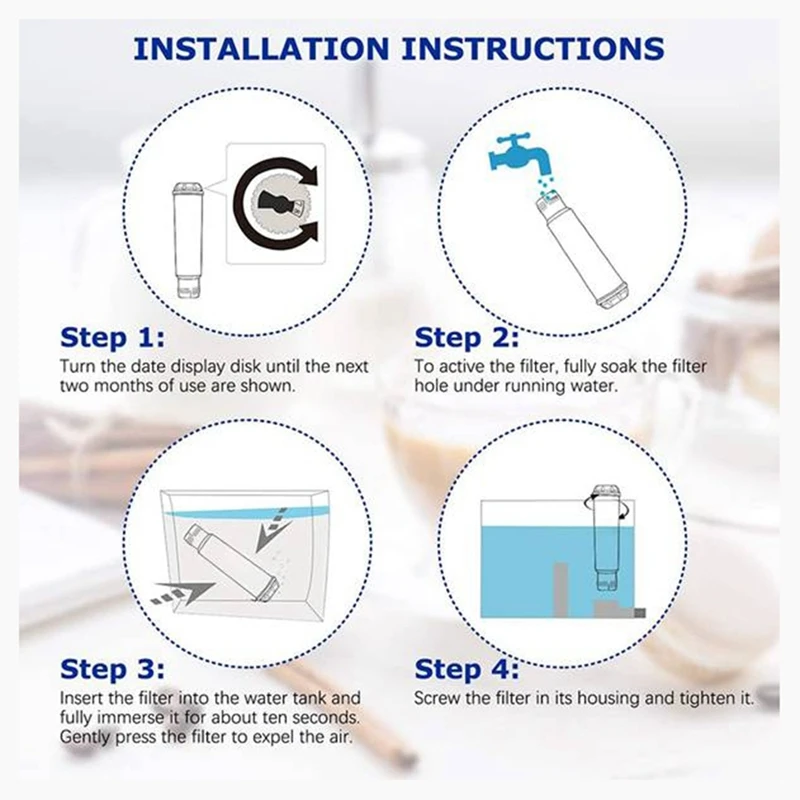 INSTALLATION INSTRUCTIONS

Step 1:
Turn the date display disk until the next two months of use are shown.

Step 2:
To active the filter, fully soak the filter hole under running water.

Step 3:
Insert the filter into the water tank and fully immerse it for about ten seconds. Gently press the filter to expel the air.

Step 4:
Screw the filter in its housing and tighten it.