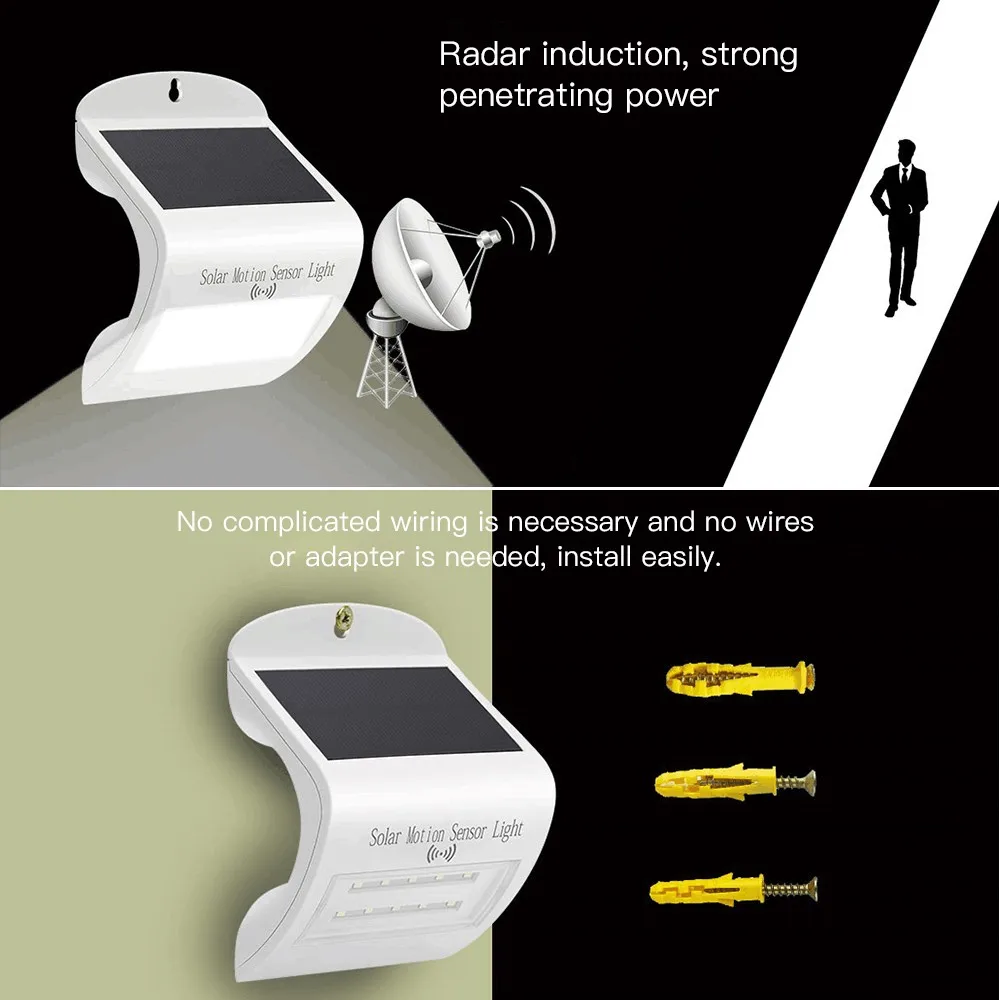 Radar induction, strong penetrating power

Solar Motion Sensor Light

No complicated wiring is necessary and no wires or adapter is needed, install easily.

Solar Motion Sensor Light