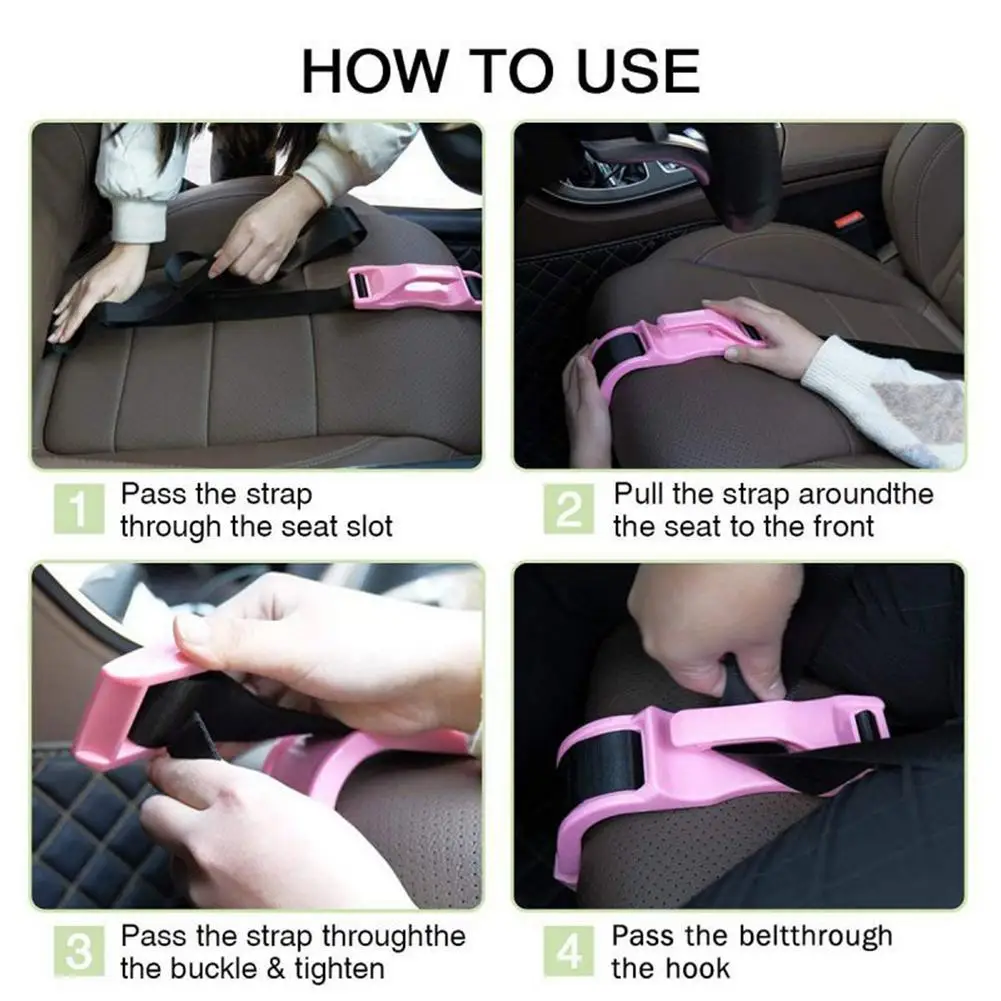 HOW TO USE

1 Pass the strap through the seat slot

2 Pull the strap aroundthe the seat to the front

3 Pass the strap throughthe the buckle & tighten

4 Pass the beltthrough the hook